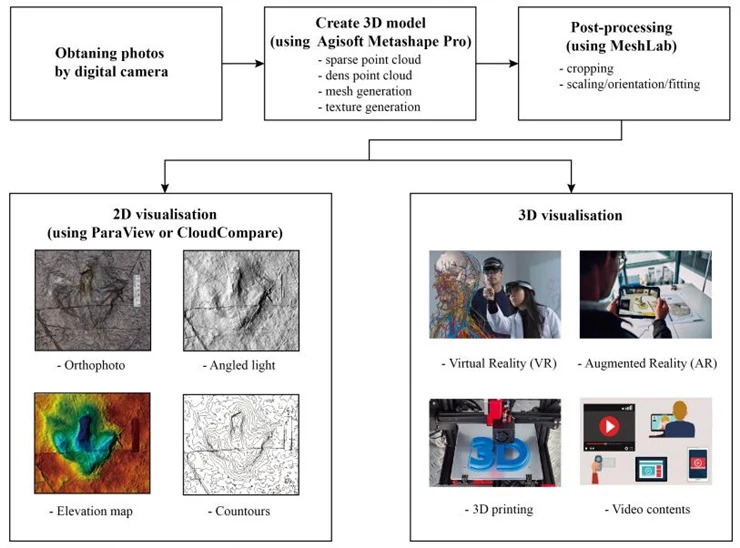 Obtaning photos by digital camera

Create 3D model
(using Agisoft Metashape Pro)
- sparse point cloud
- dens point cloud
- mesh generation
- texture generation

Post-processing
(using MeshLab)
- cropping
- scaling/orientation/fitting

2D visualisation
(using ParaView or CloudCompare)

- Orthophoto

- Angled light

- Elevation map

- Countours

3D visualisation

- Virtual Reality (VR)

- Augmented Reality (AR)

3D

- 3D printing

- Video contents