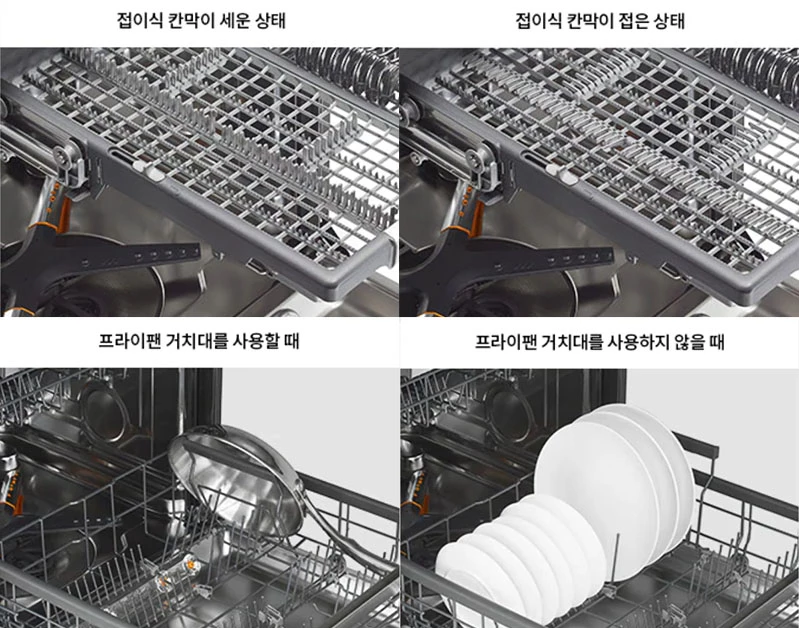 접이식 칸막이 세운 상태

접이식 칸막이 접은 상태

프라이팬 거치대를 사용할 때

프라이팬 거치대를 사용하지 않을 때