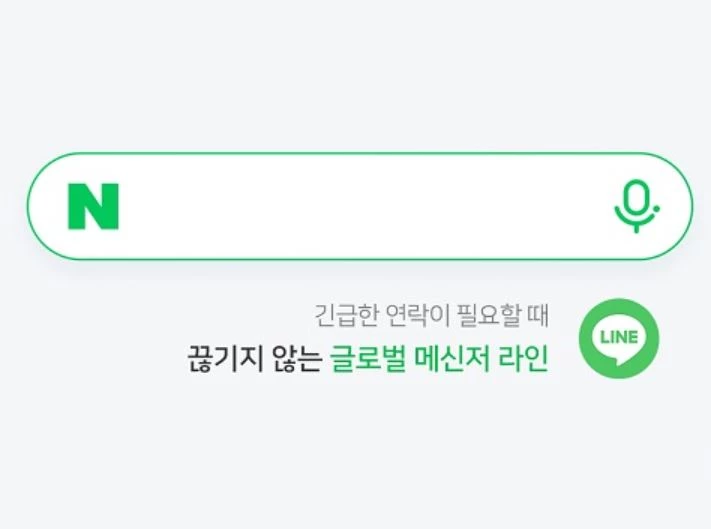 N

긴급한 연락이 필요할 때
끊기지 않는 글로벌 메신저 라인

LINE