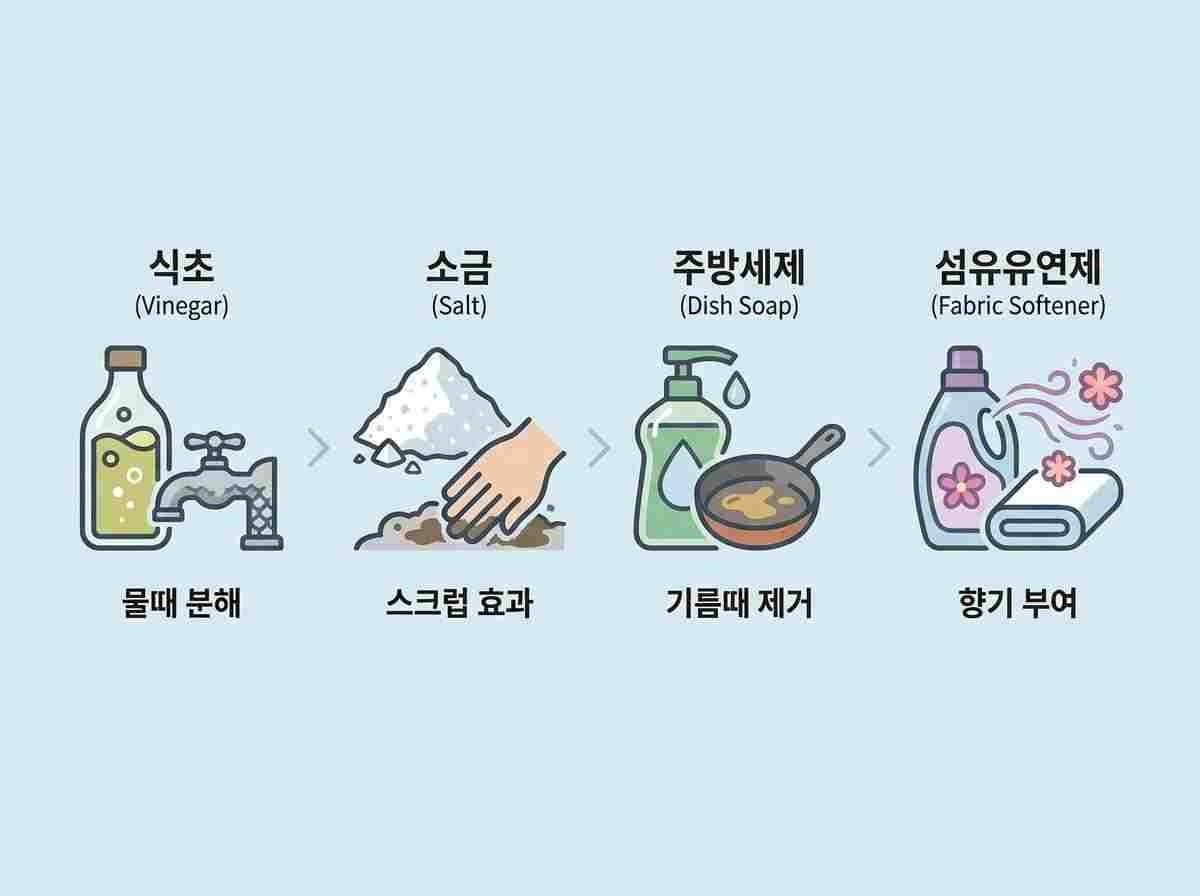 식초
(Vinegar)

물때 분해

소금
(Salt)

스크럽 효과

주방세제
(Dish Soap)

기름때 제거

섬유유연제
(Fabric Softener)

향기 부여