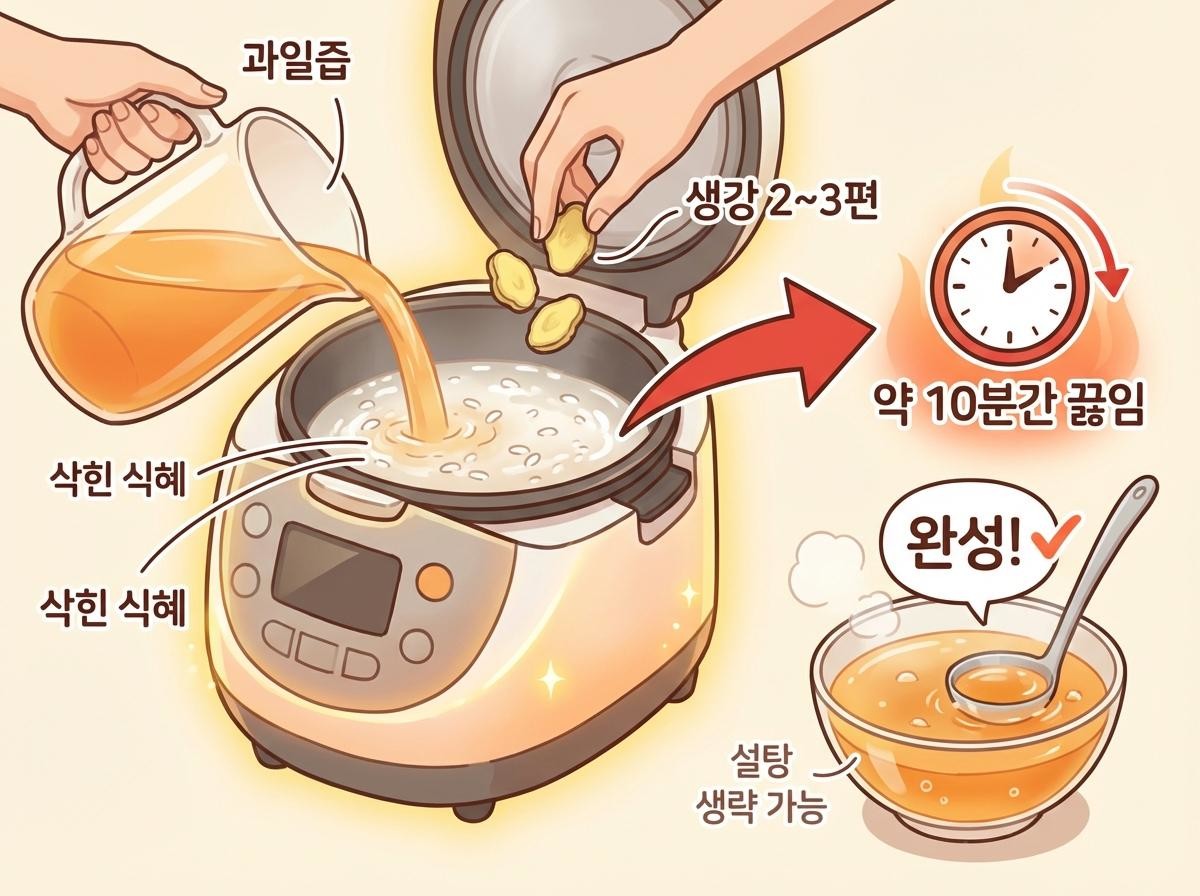 과일즙

생강 2~3편

약 10분간 끓임

삭힌 식혜

삭힌 식혜

완성!

설탕
생략 가능