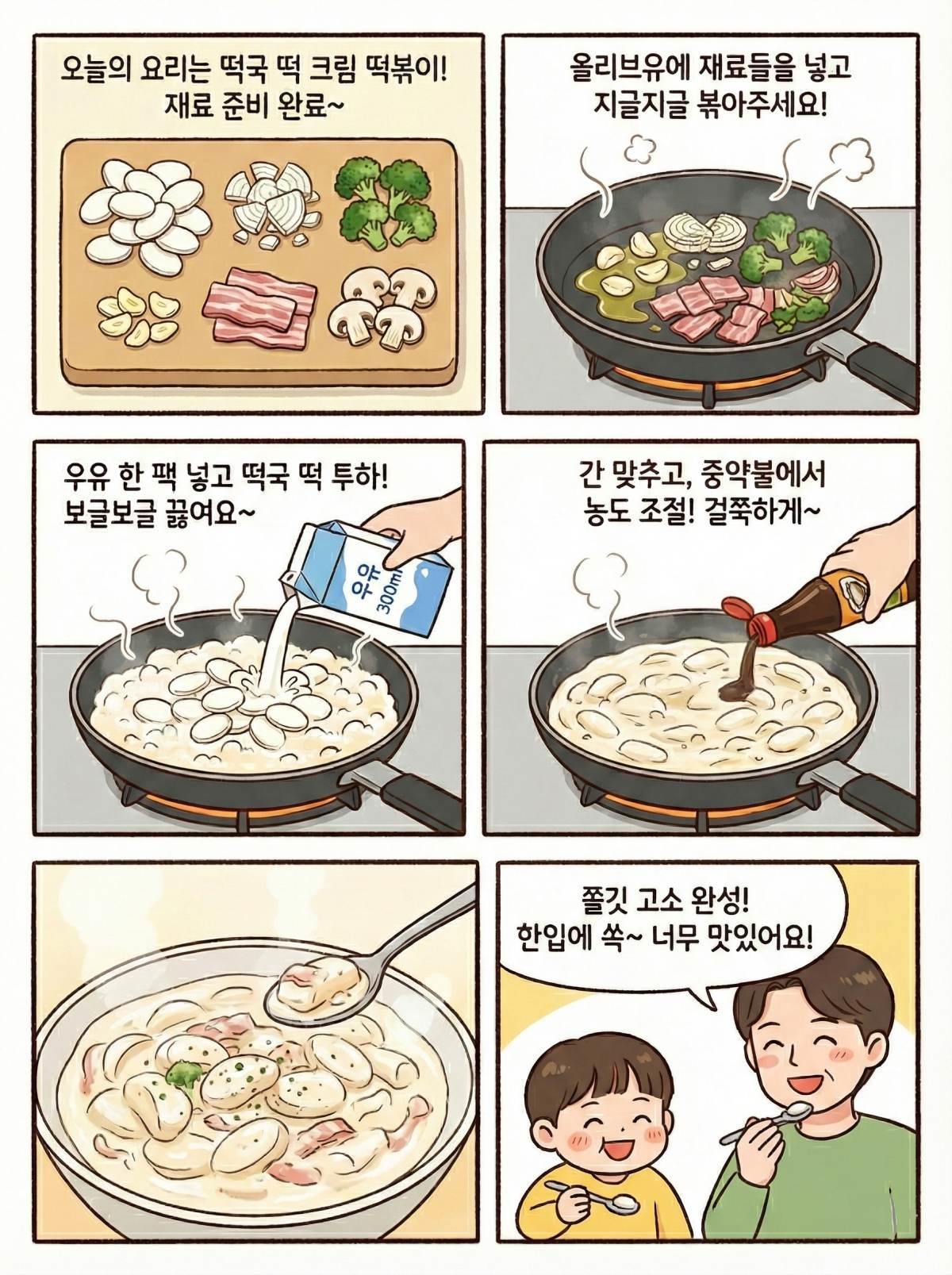 오늘의 요리는 떡국 떡 크림 떡볶이!
재료 준비 완료~

올리브유에 재료들을 넣고
지글지글 볶아주세요!

우유 한 팩 넣고 떡국 떡 투하!
보글보글 끓여요~

우유
300ml

간 맞추고, 중약불에서
농도 조절! 걸쭉하게~

쫄깃 고소 완성!
한입에 쏙~ 너무 맛있어요!