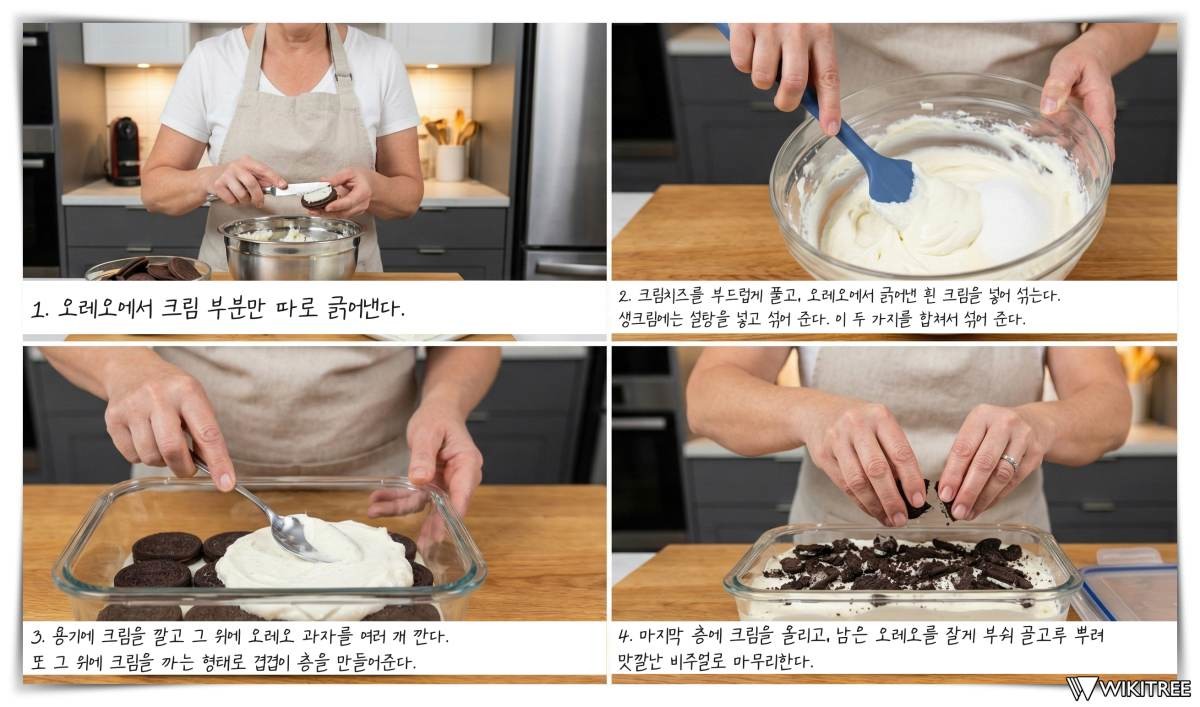 1. 오레오에서 크림 부분만 따로 긁어낸다.

2. 크림치즈를 부드럽게 풀고, 오레오에서 긁어낸 흰 크림을 넣어 섞는다. 생크림에는 설탕을 넣고 섞어 준다. 이 두 가지를 합쳐서 섞어 준다.

3. 용기에 크림을 깔고 그 위에 오레오 과자를 여러 개 깐다. 또 그 위에 크림을 까는 형태로 겹겹이 층을 만들어준다.

4. 마지막 층에 크림을 올리고, 남은 오레오를 잘게 부숴 골고루 뿌려 맛깔난 비주얼로 마무리한다.

WIKITREE