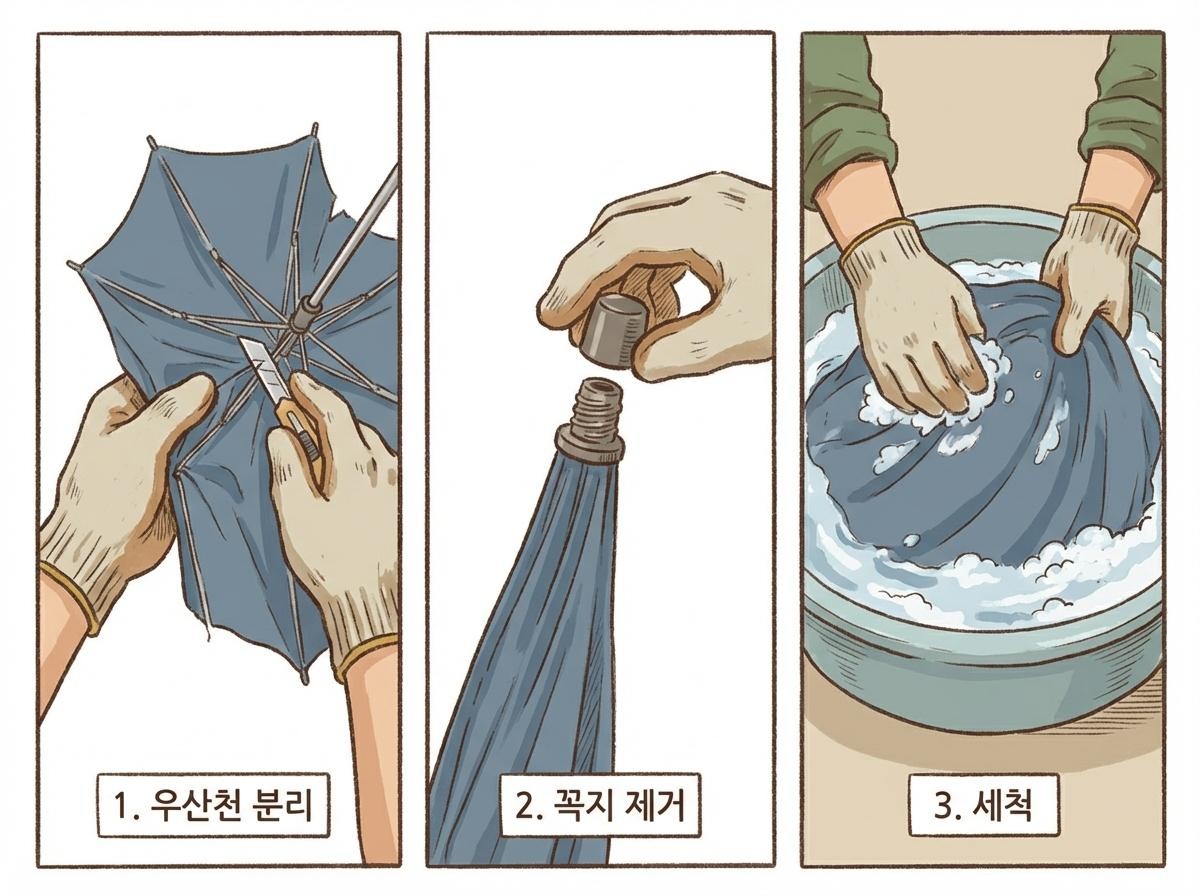 1. 우산천 분리

2. 꼭지 제거

3. 세척