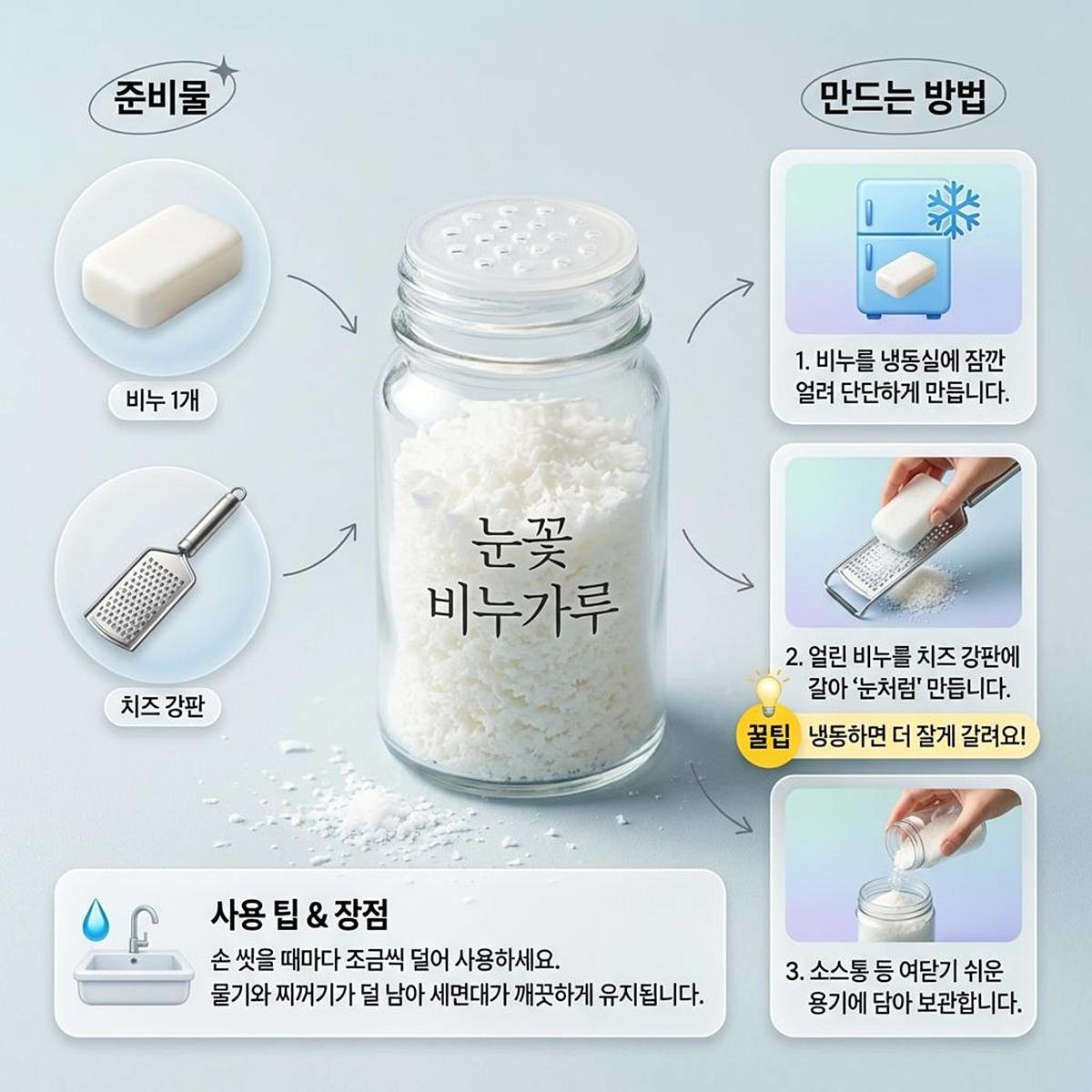 준비물

비누 1개

치즈 강판

눈꽃
비누가루

만드는 방법

1. 비누를 냉동실에 잠깐 얼려 단단하게 만듭니다.

2. 얼린 비누를 치즈 강판에 갈아 '눈처럼' 만듭니다.

꿀팁 냉동하면 더 잘게 갈려요!

3. 소스통 등 여닫기 쉬운 용기에 담아 보관합니다.

사용 팁 & 장점

손 씻을 때마다 조금씩 덜어 사용하세요.
물기와 찌꺼기가 덜 남아 세면대가 깨끗하게 유지됩니다.