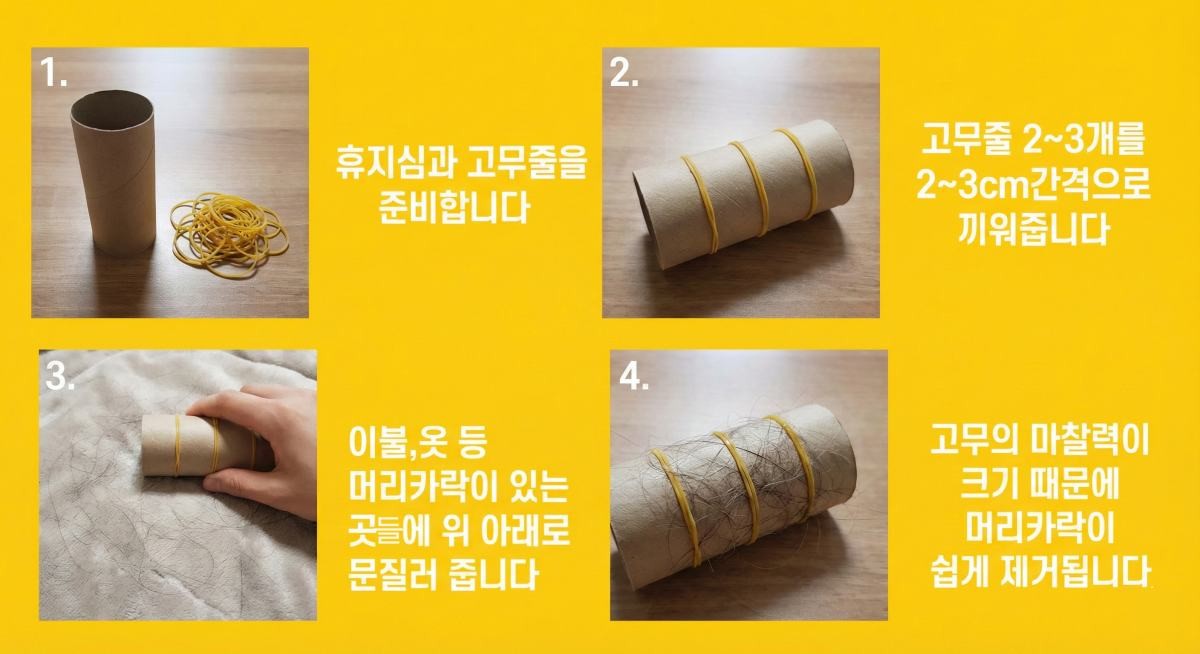 1.

휴지심과 고무줄을 준비합니다

2.

고무줄 2~3개를 2~3cm간격으로 끼워줍니다

3.

이불,옷 등 머리카락이 있는 곳들에 위 아래로 문질러 줍니다

4.

고무의 마찰력이 크기 때문에 머리카락이 쉽게 제거됩니다