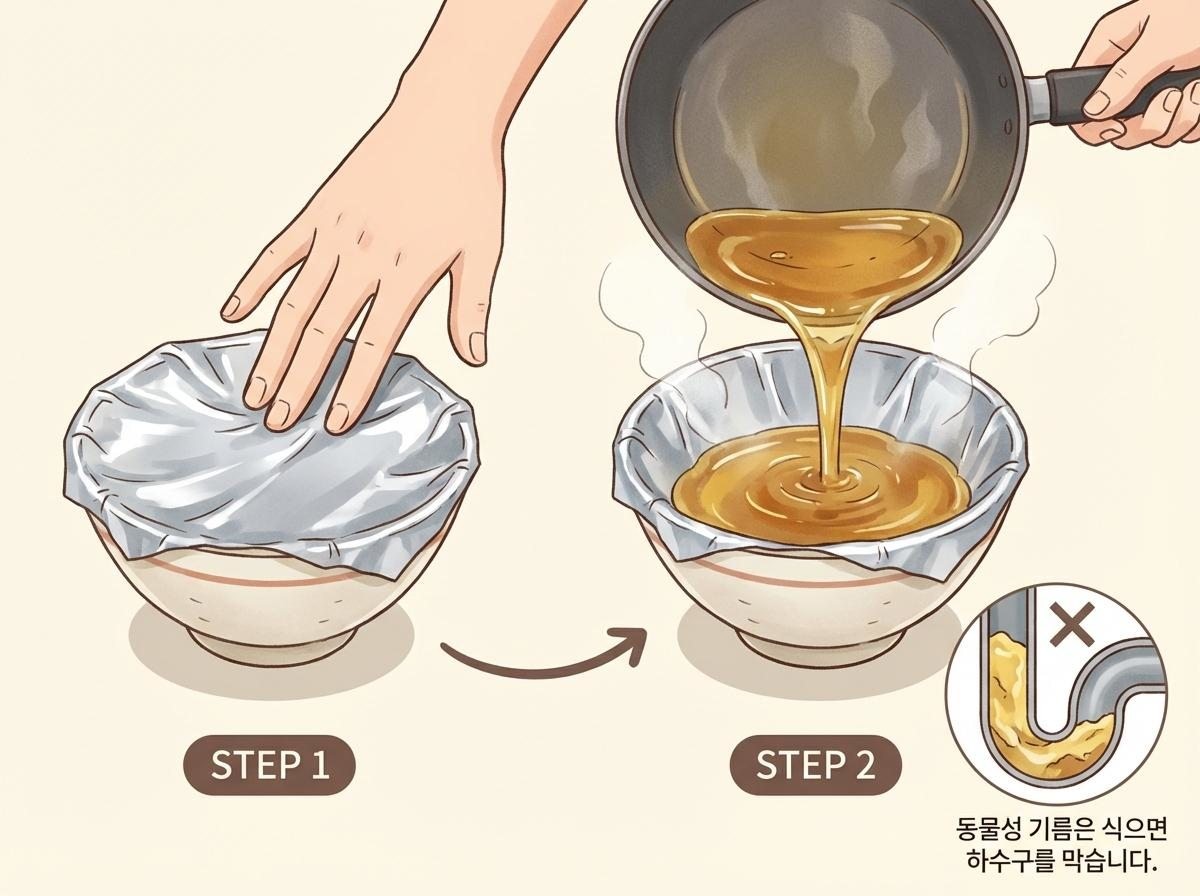 STEP 1

STEP 2

동물성 기름은 식으면 하수구를 막습니다.