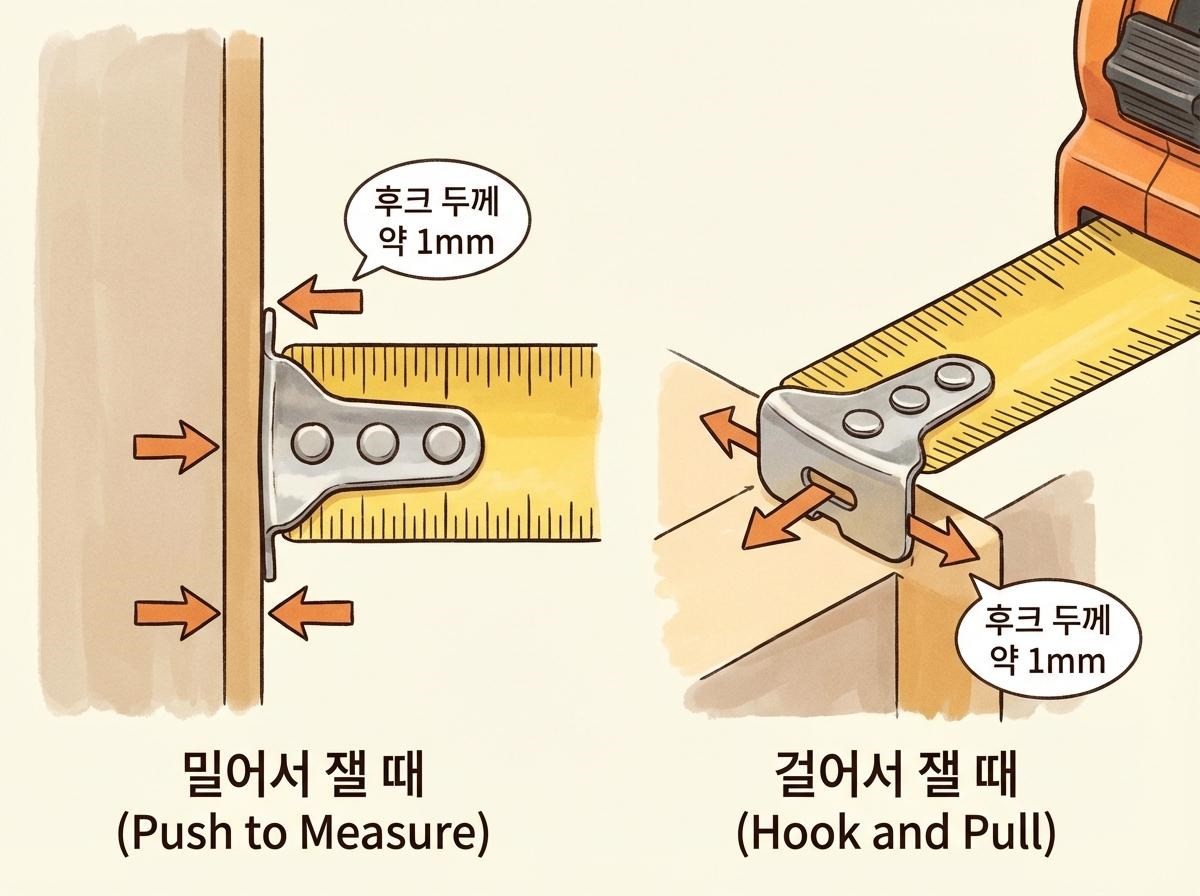 후크 두께
약 1mm

밀어서 잴 때
(Push to Measure)

후크 두께
약 1mm

걸어서 잴 때
(Hook and Pull)