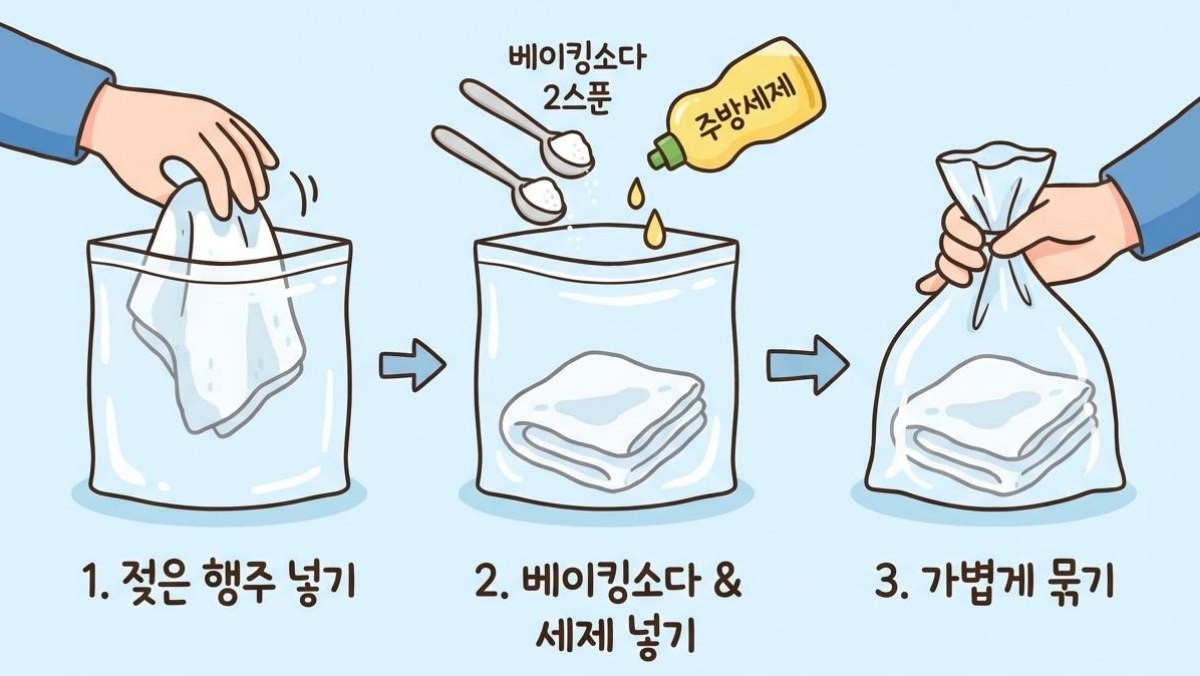 베이킹소다
2스푼

주방세제

1. 젖은 행주 넣기

2. 베이킹소다 &
세제 넣기

3. 가볍게 묶기