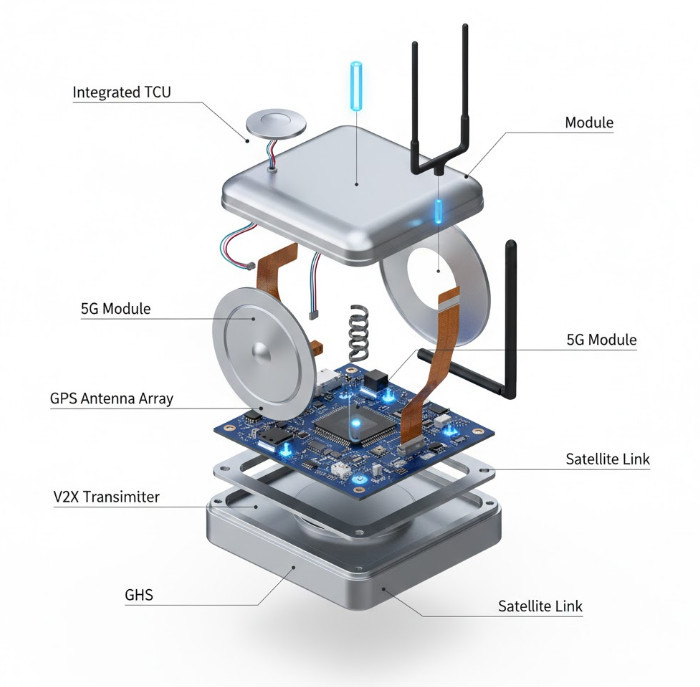 Integrated TCU
Module
5G Module
5G Module
GPS Antenna Array
Satellite Link
V2X Transimiter
GHS
Satellite Link