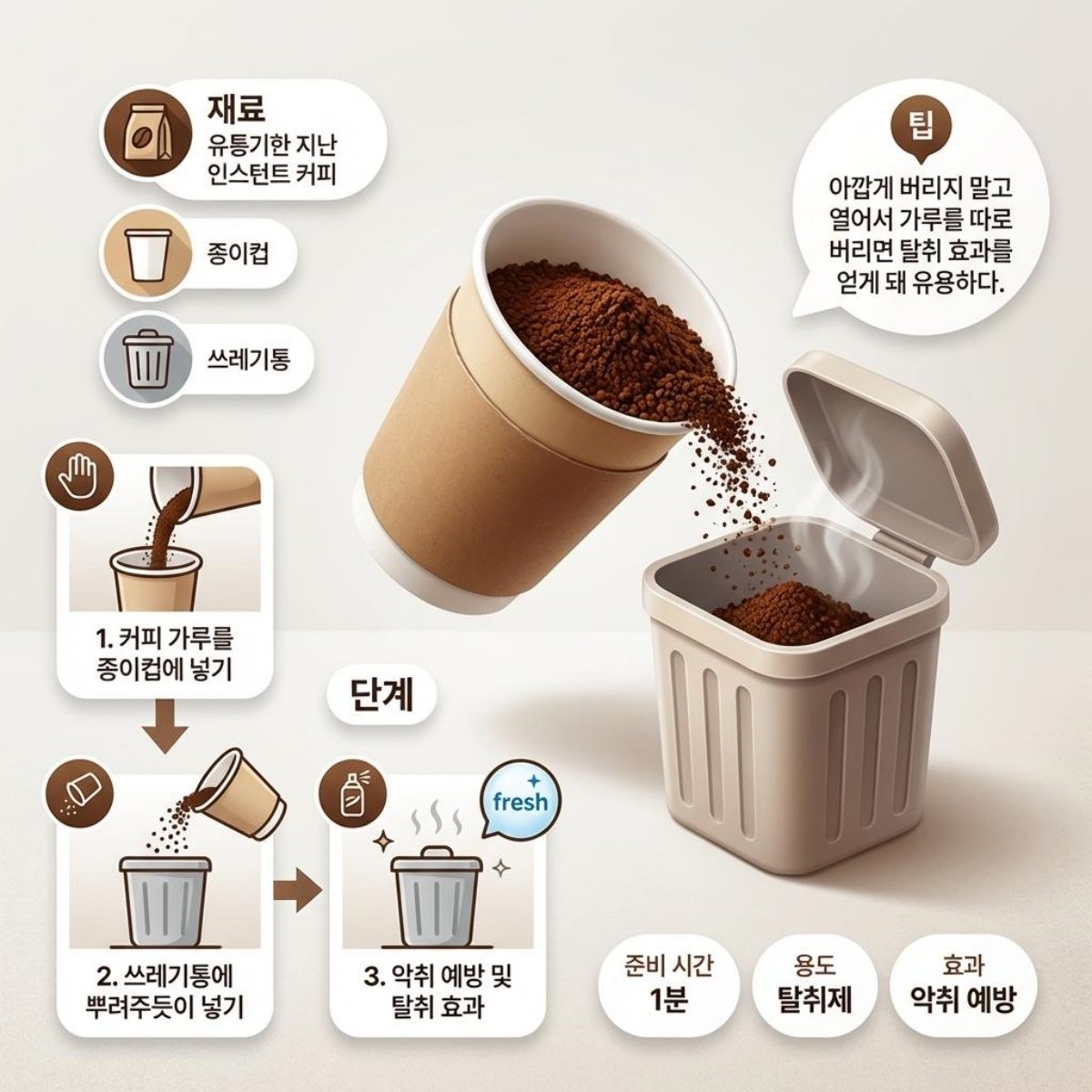 재료
유통기한 지난 인스턴트 커피

종이컵

쓰레기통

팁
아깝게 버리지 말고 열어서 가루를 따로 버리면 탈취 효과를 얻게 돼 유용하다.

1. 커피 가루를 종이컵에 넣기

단계

2. 쓰레기통에 뿌려주듯이 넣기

fresh

3. 악취 예방 및 탈취 효과

준비 시간
1분

용도
탈취제

효과
악취 예방