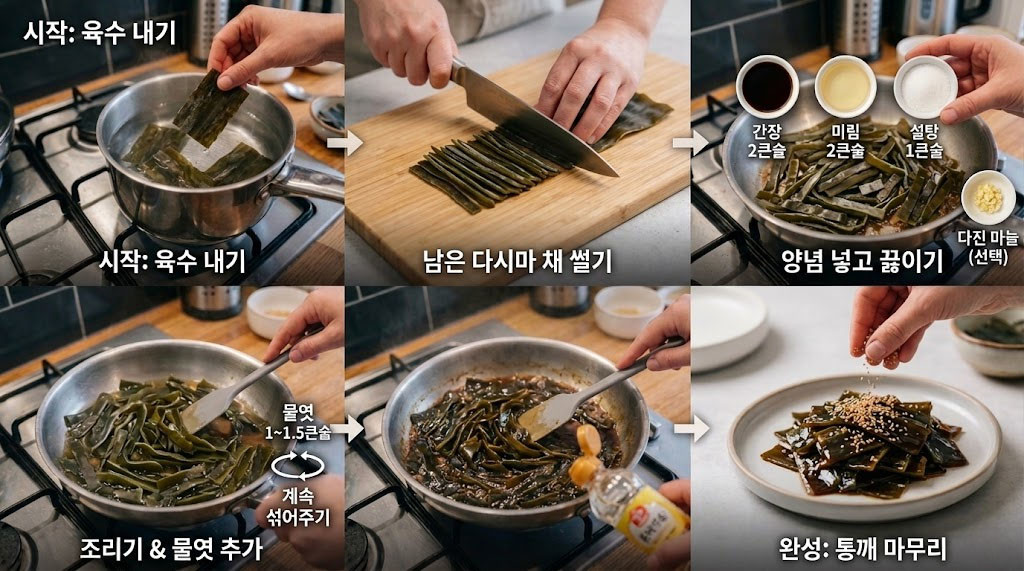 시작: 육수 내기

시작: 육수 내기

남은 다시마 채 썰기

간장 2큰술

미림 2큰술

설탕 1큰술

다진 마늘 (선택)

양념 넣고 끓이기

물엿 1~1.5큰술

계속 섞어주기

조리기 & 물엿 추가

완성: 통깨 마무리