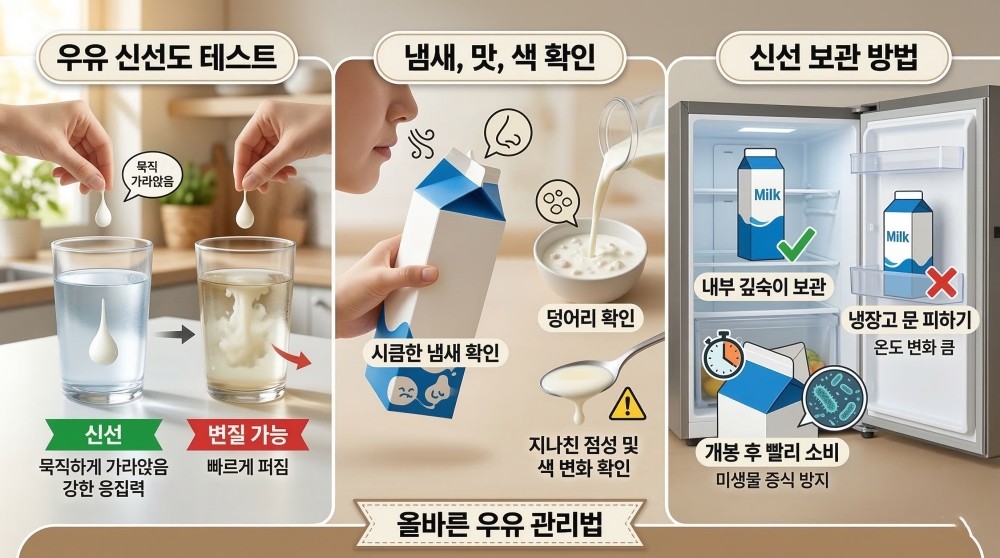 우유 신선도 테스트

묵직 가라앉음

신선
묵직하게 가라앉음
강한 응집력

변질 가능
빠르게 퍼짐

냄새, 맛, 색 확인

시큼한 냄새 확인

덩어리 확인

지나친 점성 및 색 변화 확인

신선 보관 방법

Milk

Milk

내부 깊숙이 보관

냉장고 문 피하기
온도 변화 큼

개봉 후 빨리 소비
미생물 증식 방지

올바른 우유 관리법