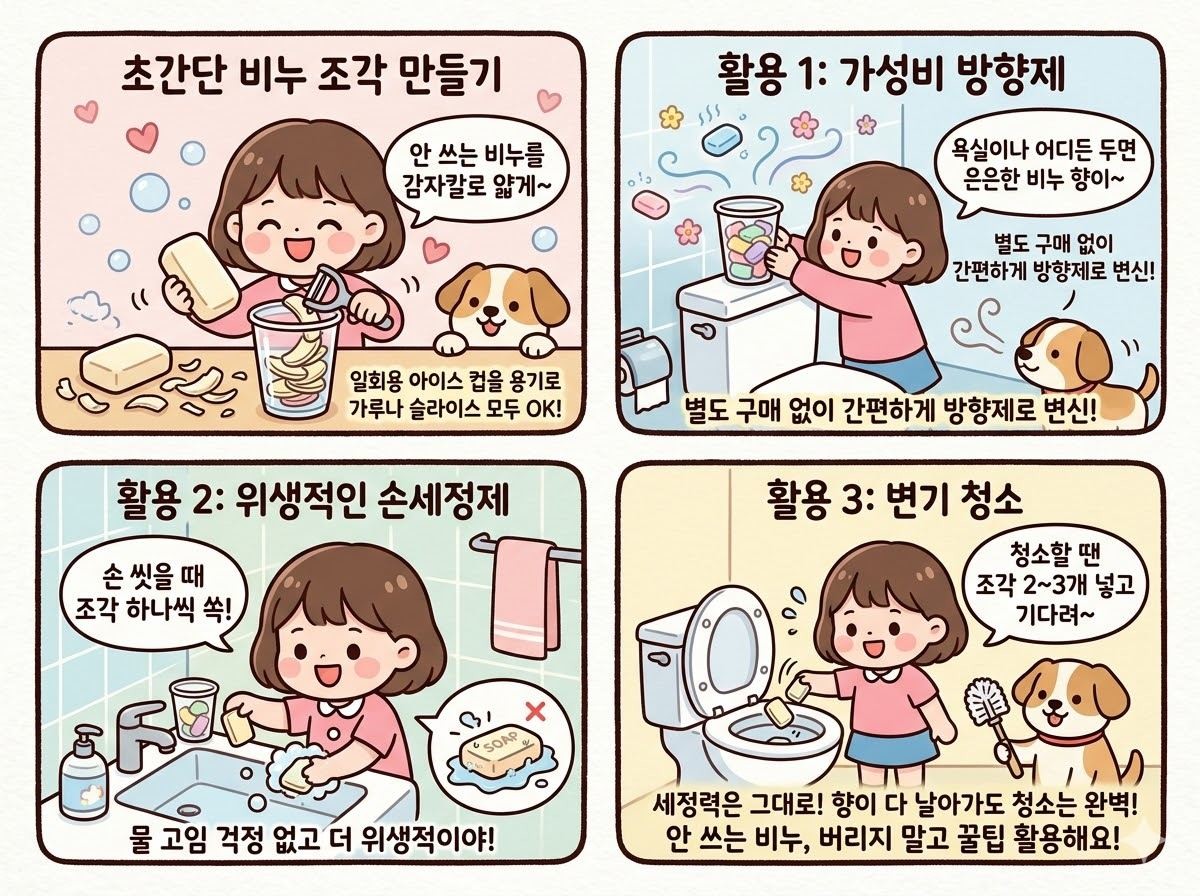 초간단 비누 조각 만들기

안 쓰는 비누를 감자칼로 얇게~

일회용 아이스 컵을 용기로 가루나 슬라이스 모두 OK!

활용 1: 가성비 방향제

욕실이나 어디든 두면 은은한 비누 향이~

별도 구매 없이 간편하게 방향제로 변신!

별도 구매 없이 간편하게 방향제로 변신!

활용 2: 위생적인 손세정제

손 씻을 때 조각 하나씩 쏙!

SOAP

물 고임 걱정 없고 더 위생적이야!

활용 3: 변기 청소

청소할 땐 조각 2~3개 넣고 기다려~

세정력은 그대로! 향이 다 날아가도 청소는 완벽!
안 쓰는 비누, 버리지 말고 꿀팁 활용해요!