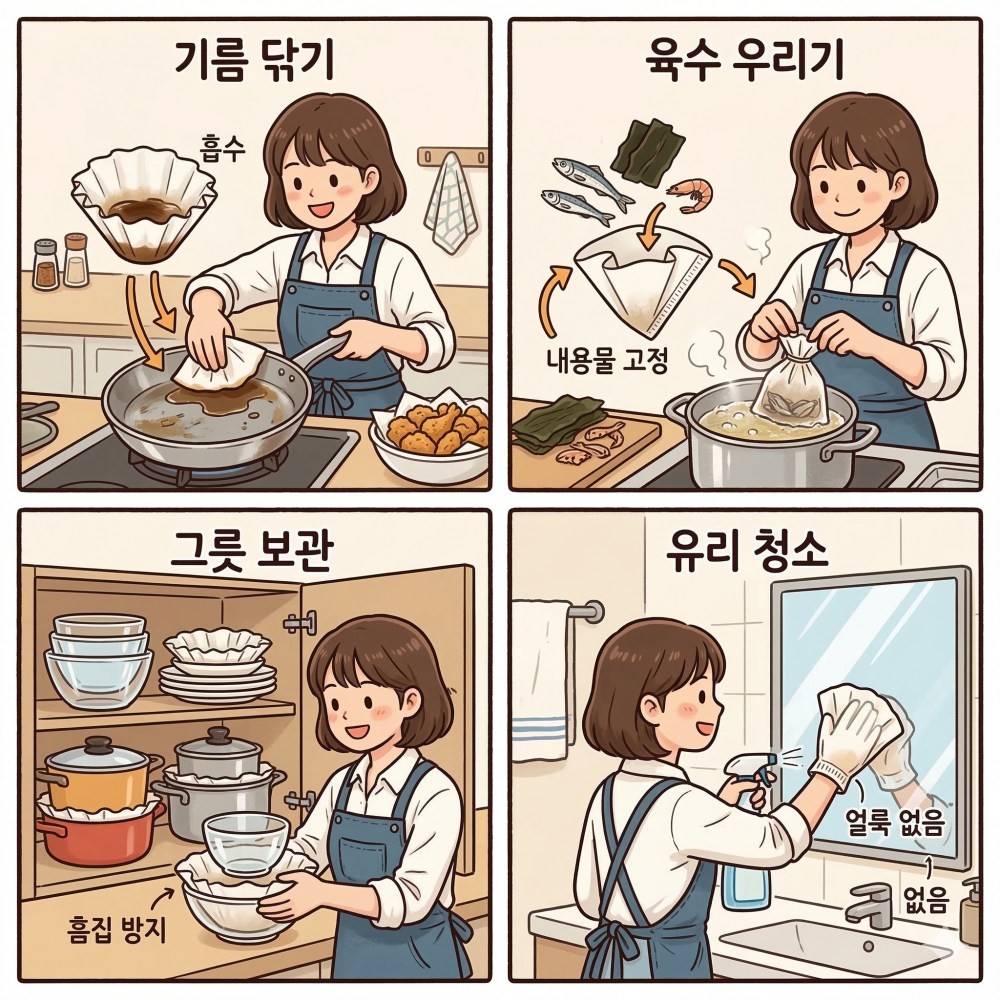 기름 닦기

흡수

육수 우리기

내용물 고정

그릇 보관

흠집 방지

유리 청소

얼룩 없음

없음