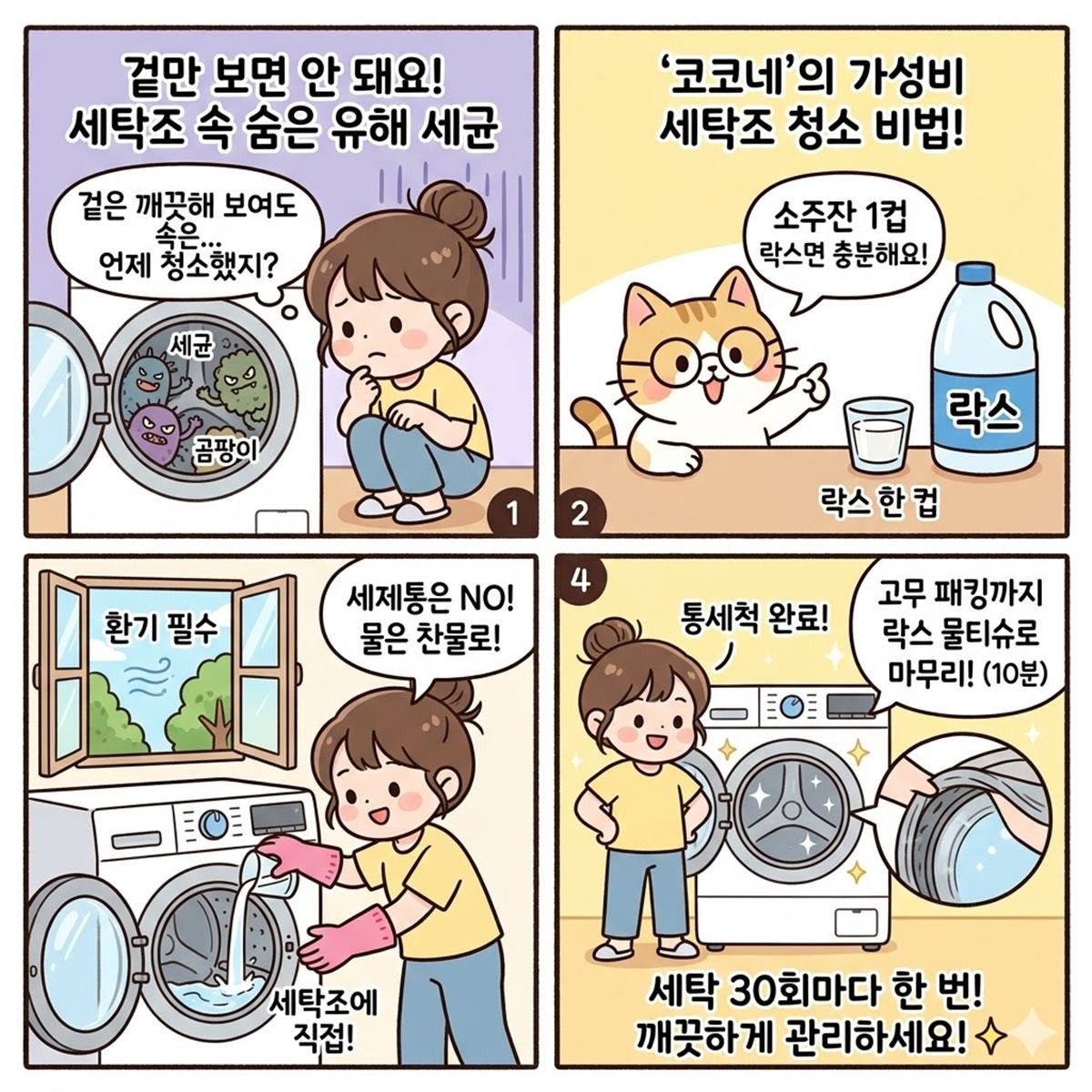 겉만 보면 안 돼요!
세탁조 속 숨은 유해 세균

겉은 깨끗해 보여도 속은... 언제 청소했지?

세균

곰팡이

1

'코코네'의 가성비
세탁조 청소 비법!

소주잔 1컵
락스면 충분해요!

락스

락스 한 컵

2

환기 필수

세제통은 NO!
물은 찬물로!

세탁조에 직접!

4

통세척 완료!

고무 패킹까지 락스 물티슈로 마무리! (10분)

세탁 30회마다 한 번!
깨끗하게 관리하세요!