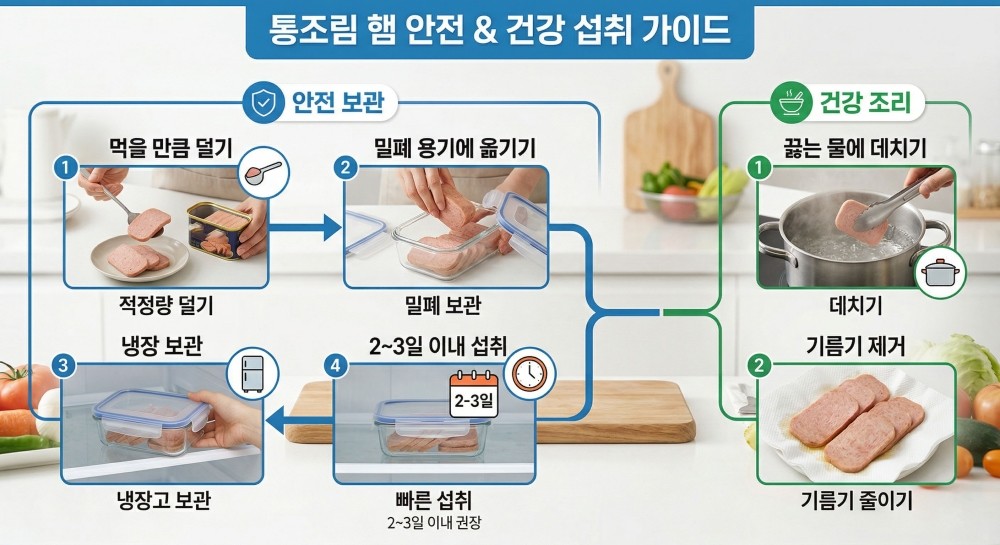 통조림 햄 안전 & 건강 섭취 가이드

안전 보관

1 먹을 만큼 덜기
적정량 덜기

2 밀폐 용기에 옮기기
밀폐 보관

3 냉장 보관
냉장고 보관

4 2~3일 이내 섭취
2-3일
빠른 섭취
2~3일 이내 권장

건강 조리

1 끓는 물에 데치기
데치기

2 기름기 제거
기름기 줄이기