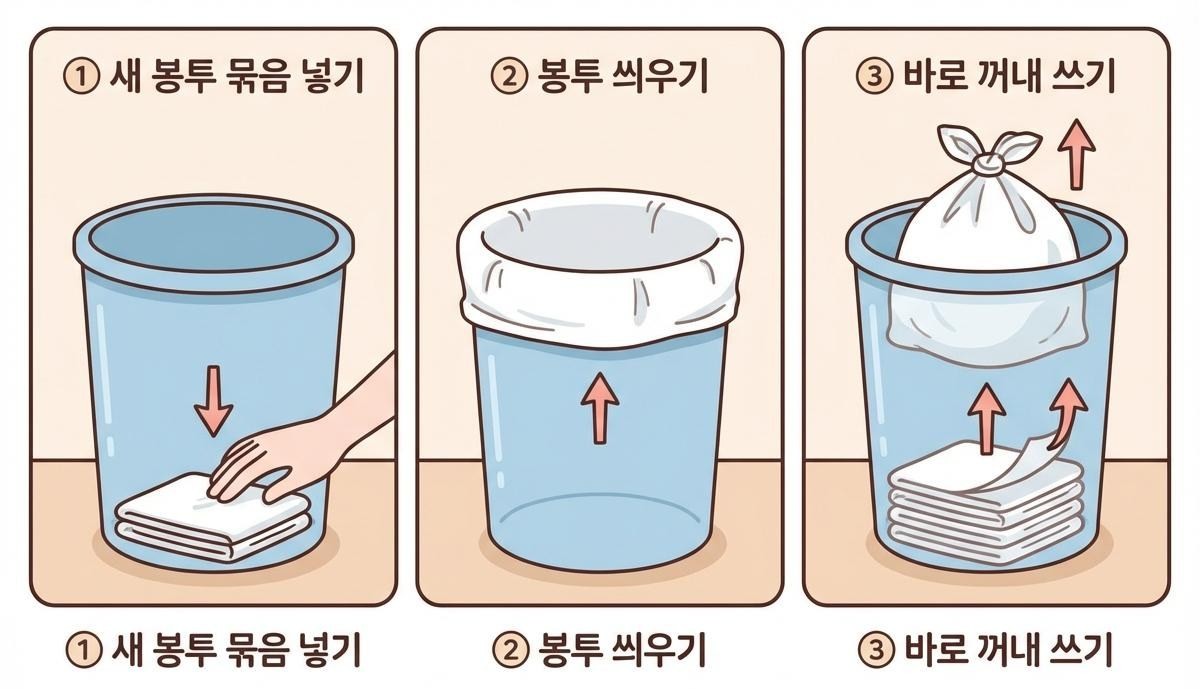 ① 새 봉투 묶음 넣기

② 봉투 씌우기

③ 바로 꺼내 쓰기

① 새 봉투 묶음 넣기

② 봉투 씌우기

③ 바로 꺼내 쓰기