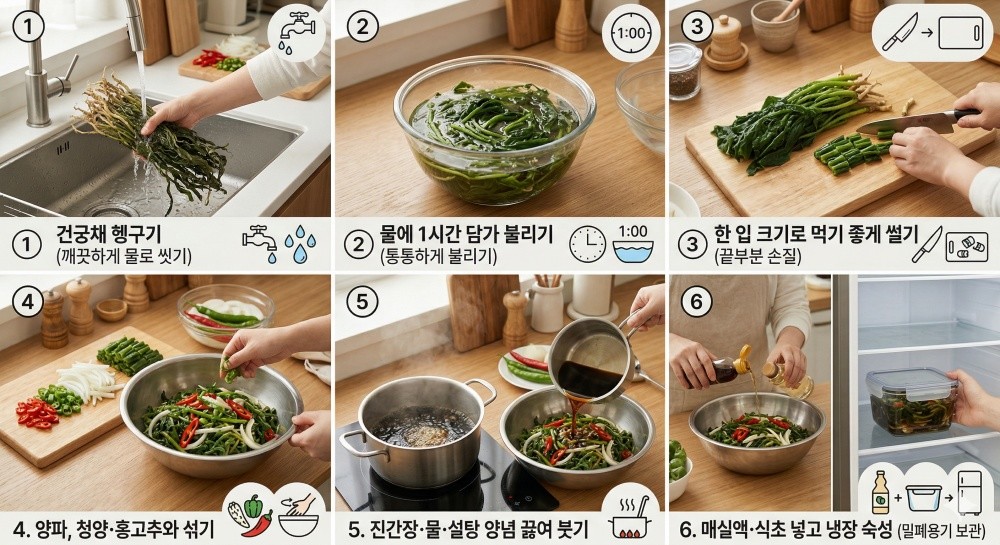 1

2

1:00

3

① 건궁채 헹구기
(깨끗하게 물로 씻기)

② 물에 1시간 담가 불리기
(통통하게 불리기)

1:00

③ 한 입 크기로 먹기 좋게 썰기
(끝부분 손질)

4

5

6

4. 양파, 청양·홍고추와 섞기

5. 진간장·물·설탕 양념 끓여 붓기

6. 매실액·식초 넣고 냉장 숙성 (밀폐용기 보관)