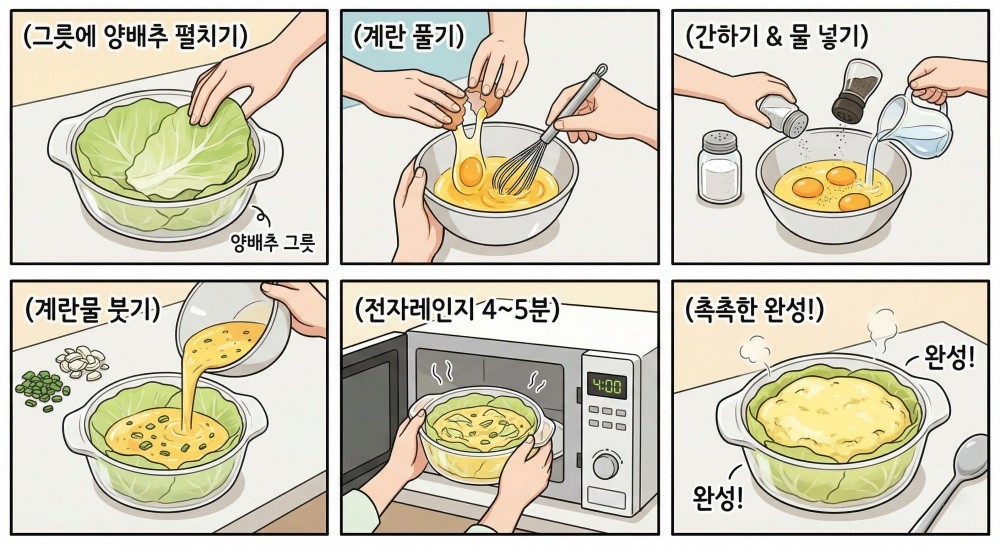 (그릇에 양배추 펼치기)

양배추 그릇

(계란 풀기)

(간하기 & 물 넣기)

(계란물 붓기)

(전자레인지 4~5분)

4:00

(촉촉한 완성!)

완성!

완성!