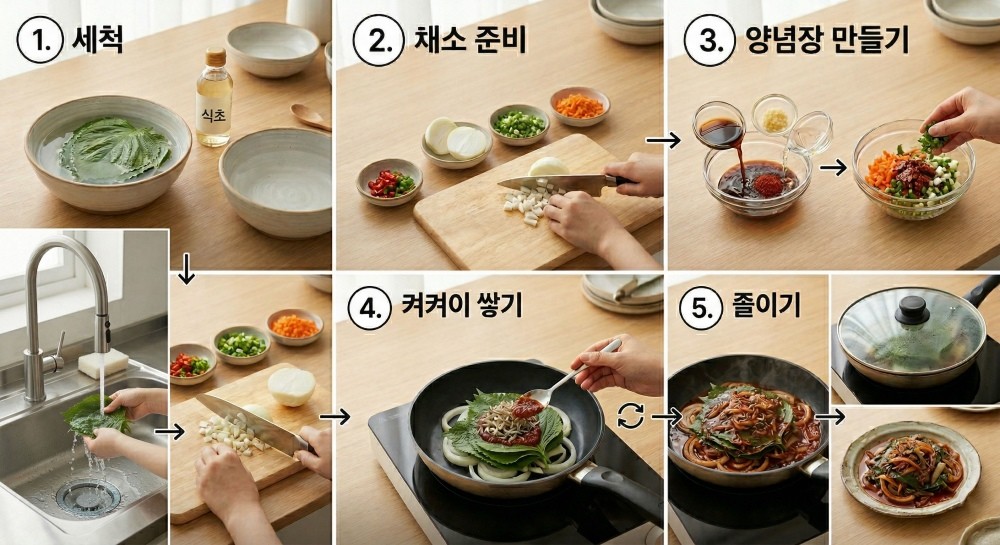 1. 세척

식초

2. 채소 준비

3. 양념장 만들기

4. 켜켜이 쌓기

5. 졸이기