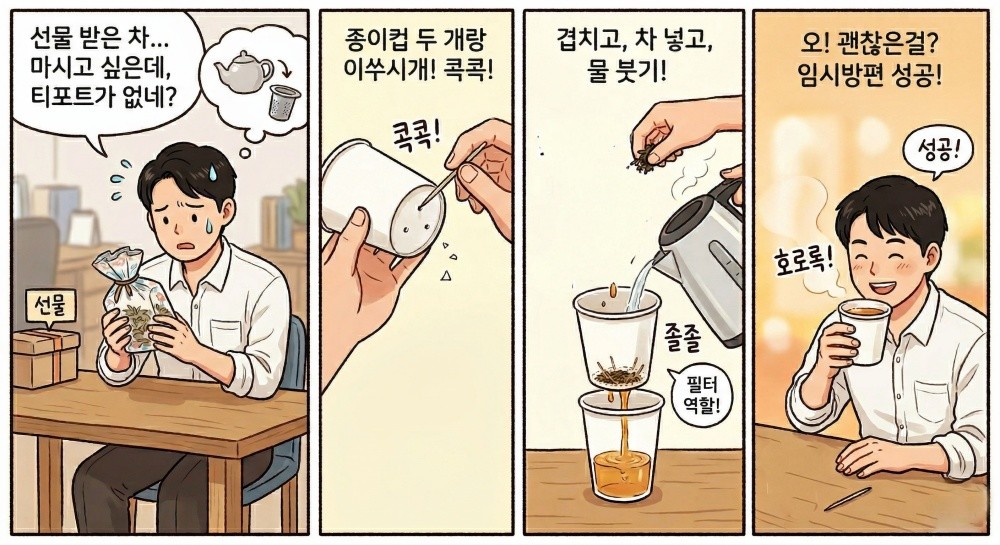 선물 받은 차...
마시고 싶은데,
티포트가 없네?

선물

종이컵 두 개랑
이쑤시개! 콕콕!

콕콕!

겹치고, 차 넣고,
물 붓기!

졸졸

필터
역할!

오! 괜찮은걸?
임시방편 성공!

성공!

호로록!