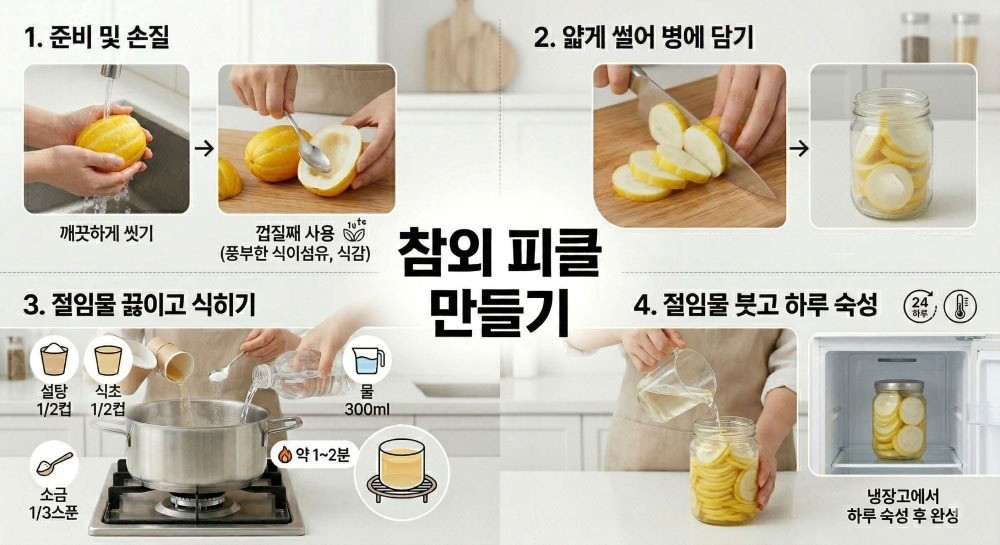 1. 준비 및 손질

깨끗하게 씻기

껍질째 사용
(풍부한 식이섬유, 식감)

2. 얇게 썰어 병에 담기

참외 피클 만들기

3. 절임물 끓이고 식히기

설탕 1/2컵

식초 1/2컵

물 300ml

소금 1/3스푼

약 1~2분

4. 절임물 붓고 하루 숙성

24 하루

냉장고에서 하루 숙성 후 완성