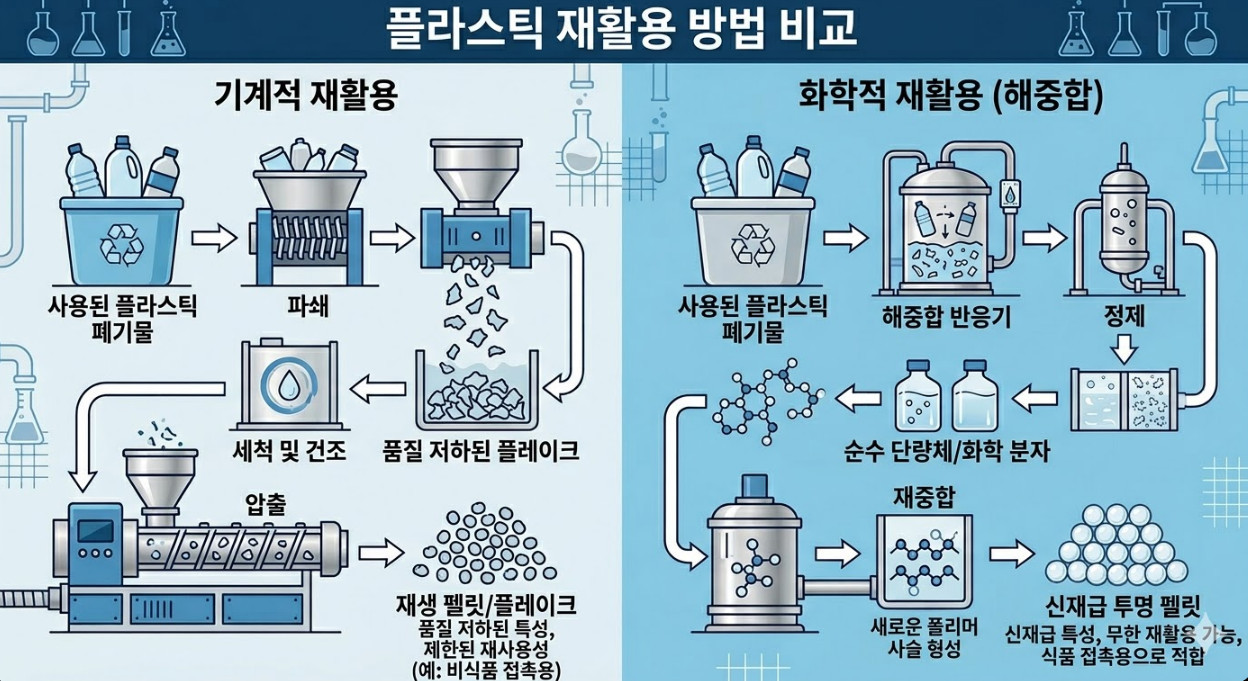 플라스틱 재활용 방법 비교

기계적 재활용

사용된 플라스틱 폐기물

파쇄

품질 저하된 플레이크

세척 및 건조

압출

재생 펠릿/플레이크
품질 저하된 특성, 제한된 재사용성 (예: 비식품 접촉용)

화학적 재활용 (해중합)

사용된 플라스틱 폐기물

해중합 반응기

정제

순수 단량체/화학 분자

재중합

새로운 폴리머 사슬 형성

신재급 투명 펠릿
신재급 특성, 무한 재활용 가능, 식품 접촉용으로 적합