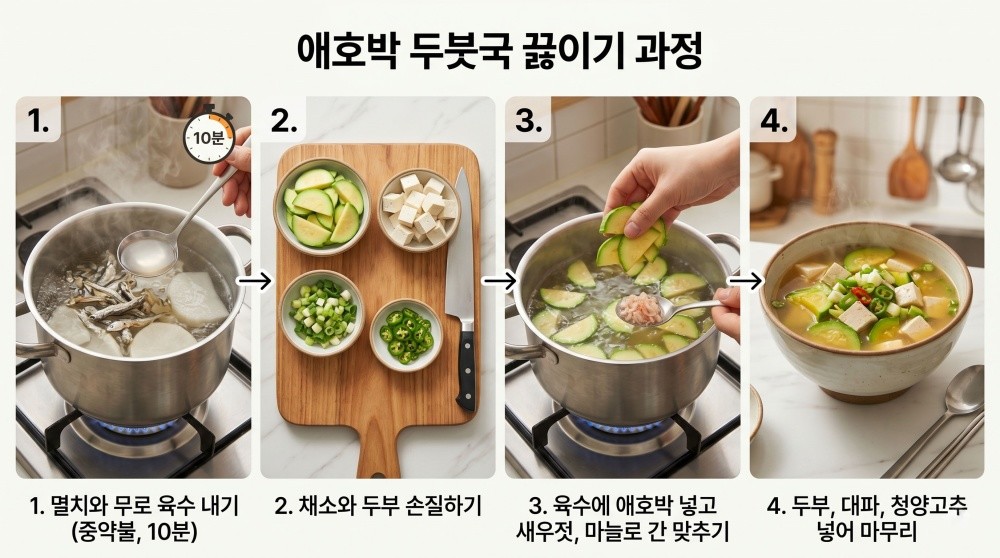 애호박 두붓국 끓이기 과정

1.

10분

1. 멸치와 무로 육수 내기 (중약불, 10분)

2.

2. 채소와 두부 손질하기

3.

3. 육수에 애호박 넣고 새우젓, 마늘로 간 맞추기

4.

4. 두부, 대파, 청양고추 넣어 마무리