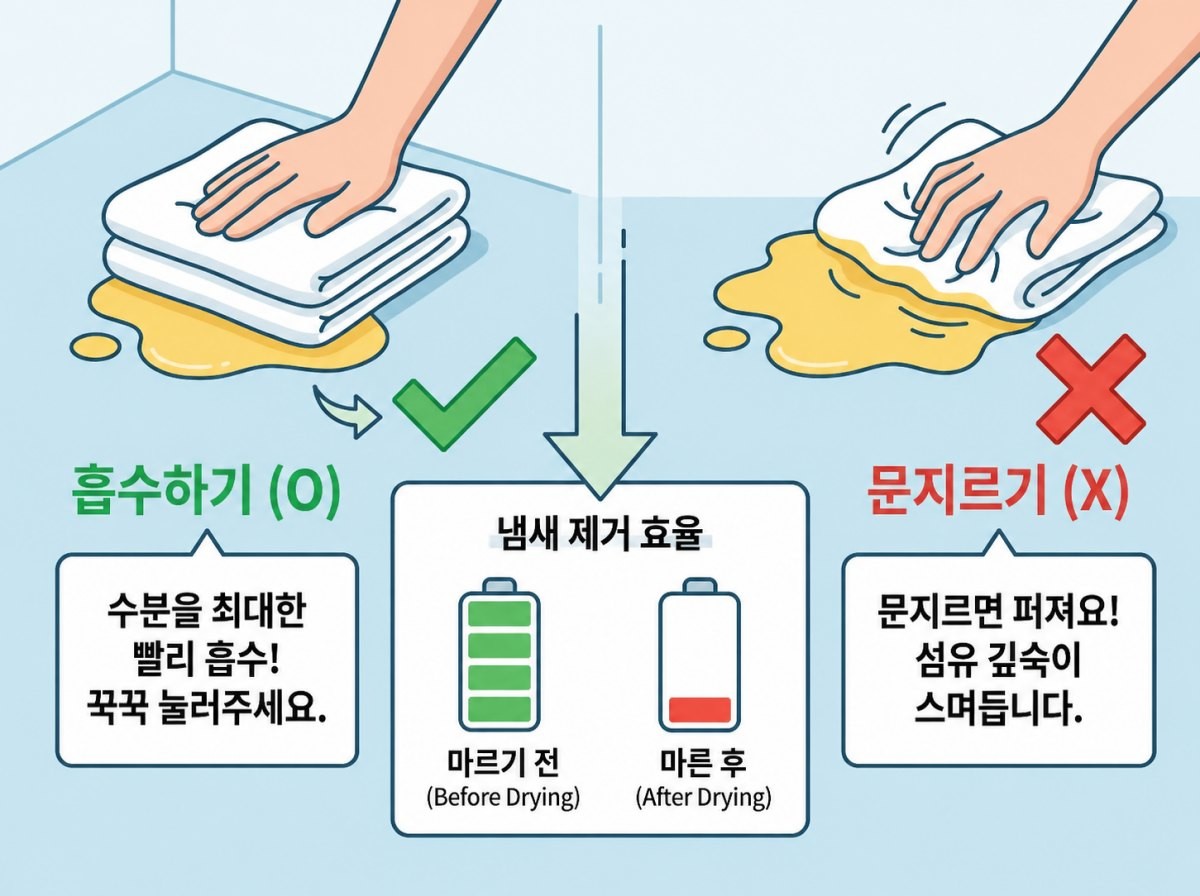 흡수하기 (O)

수분을 최대한 빨리 흡수! 꾹꾹 눌러주세요.

냄새 제거 효율

마르기 전
(Before Drying)

마른 후
(After Drying)

문지르기 (X)

문지르면 퍼져요! 섬유 깊숙이 스며듭니다.