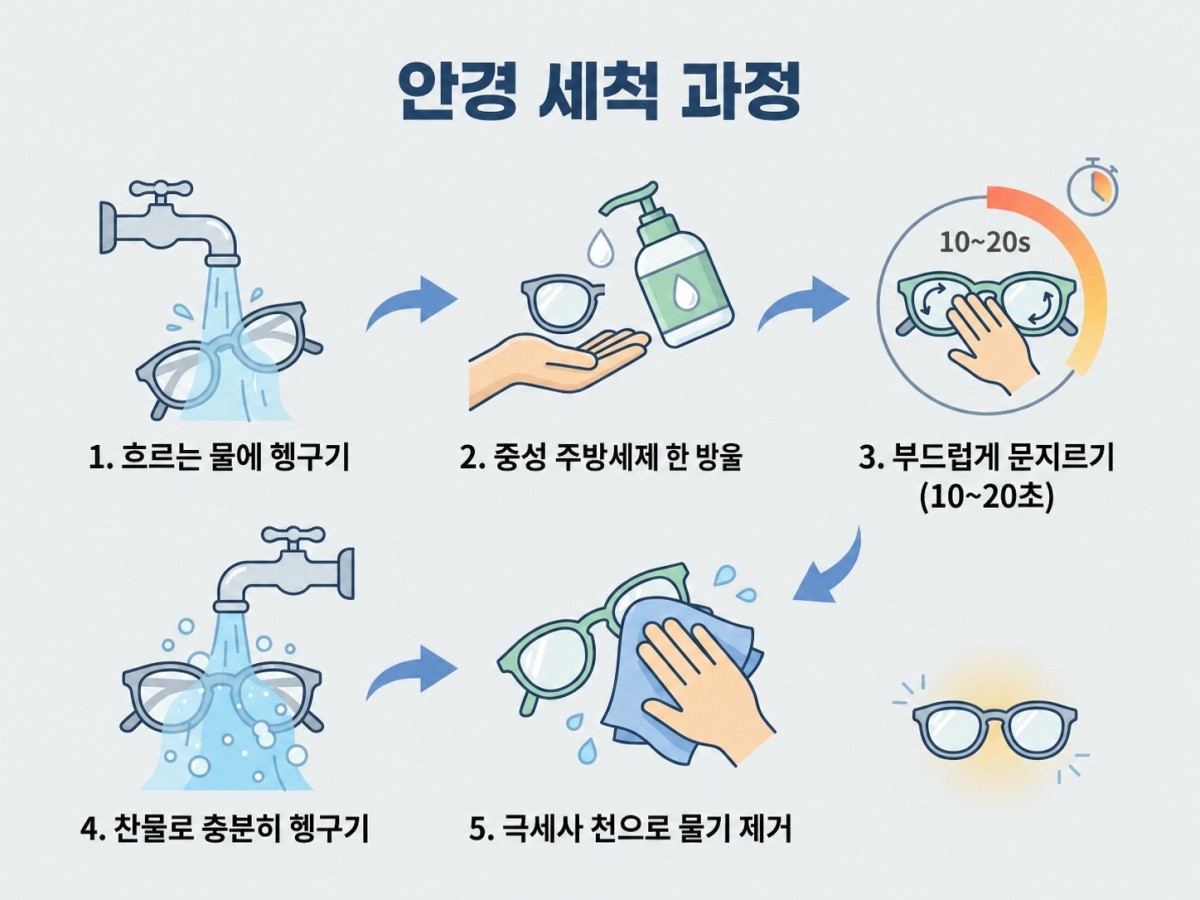 안경 세척 과정

1. 흐르는 물에 헹구기

2. 중성 주방세제 한 방울

10~20s

3. 부드럽게 문지르기 (10~20초)

4. 찬물로 충분히 헹구기

5. 극세사 천으로 물기 제거