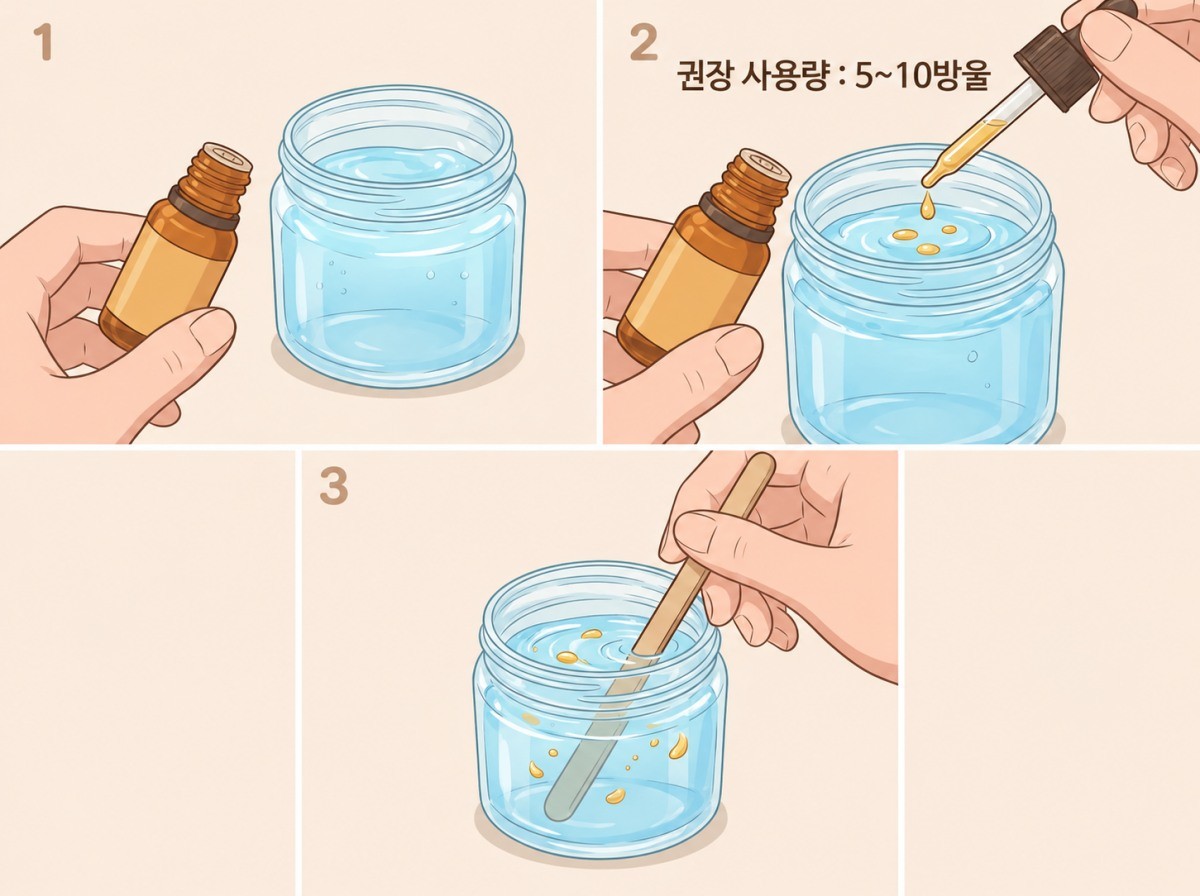 1

2

권장 사용량 : 5~10방울

3