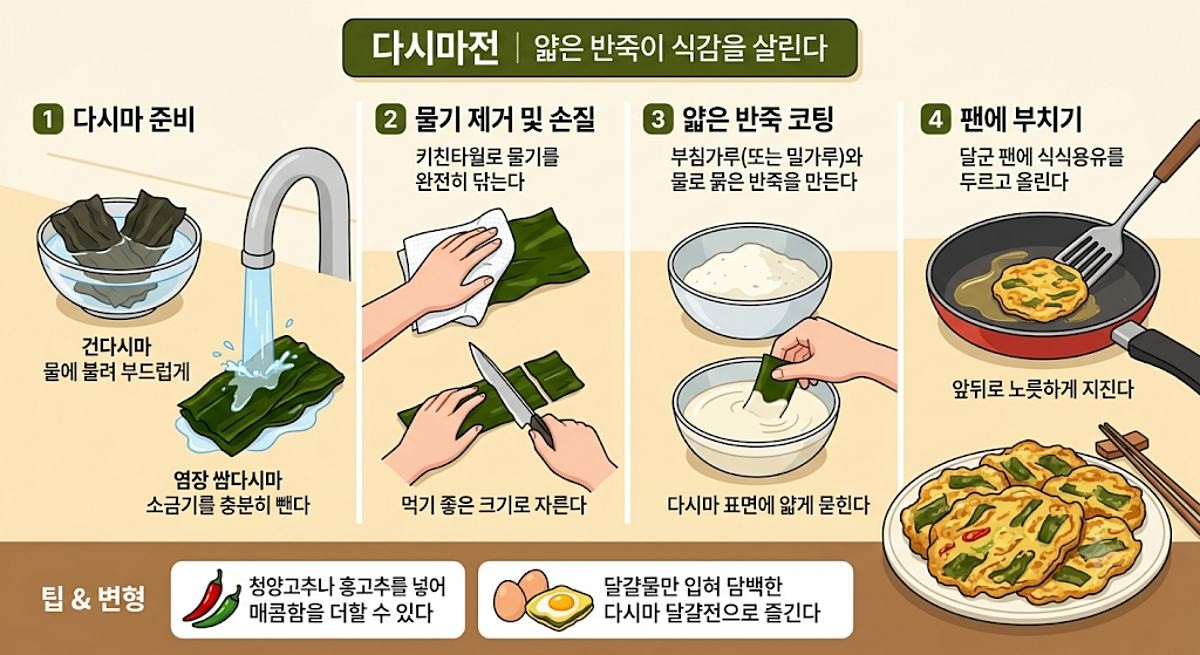 다시마전 | 얇은 반죽이 식감을 살린다

1 다시마 준비

건다시마
물에 불려 부드럽게

염장 쌈다시마
소금기를 충분히 뺀다

2 물기 제거 및 손질

키친타월로 물기를
완전히 닦는다

먹기 좋은 크기로 자른다

3 얇은 반죽 코팅

부침가루(또는 밀가루)와
물로 묽은 반죽을 만든다

다시마 표면에 얇게 묻힌다

4 팬에 부치기

달군 팬에 식식용유를
두르고 올린다

앞뒤로 노릇하게 지진다

팁 & 변형

청양고추나 홍고추를 넣어
매콤함을 더할 수 있다

달걀물만 입혀 담백한
다시마 달걀전으로 즐긴다