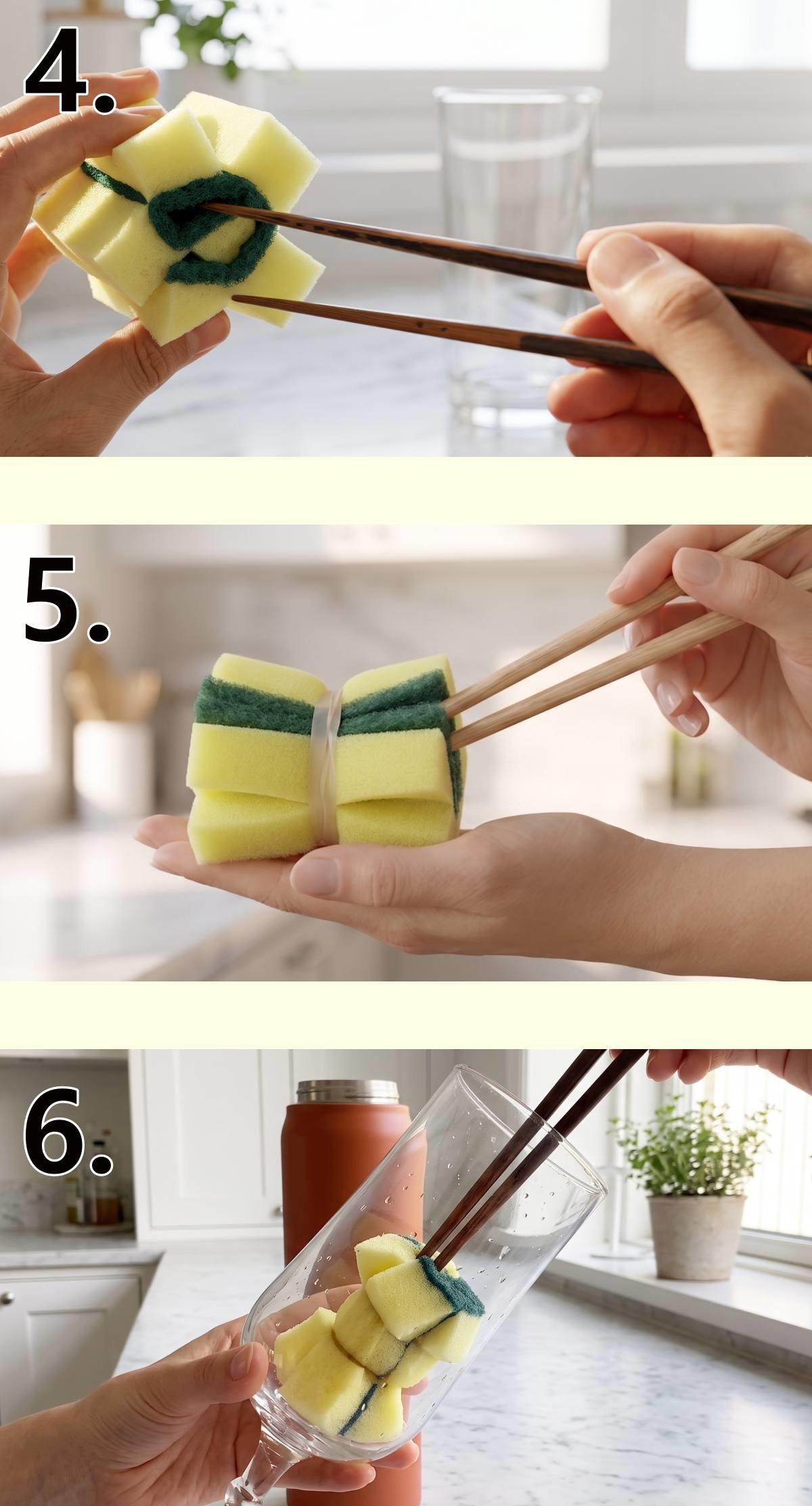 4.

5.

6.