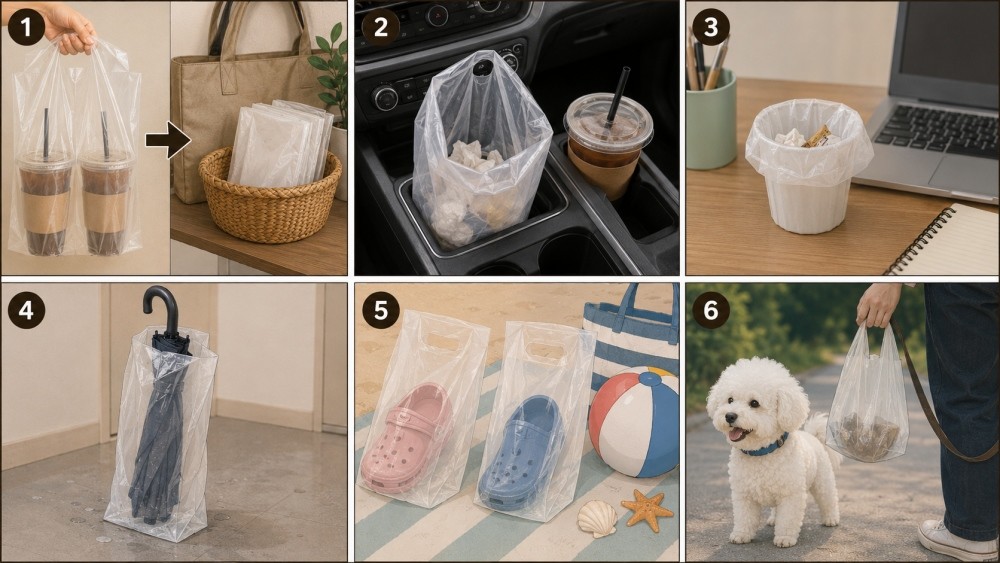 1

2

3

4

5

6