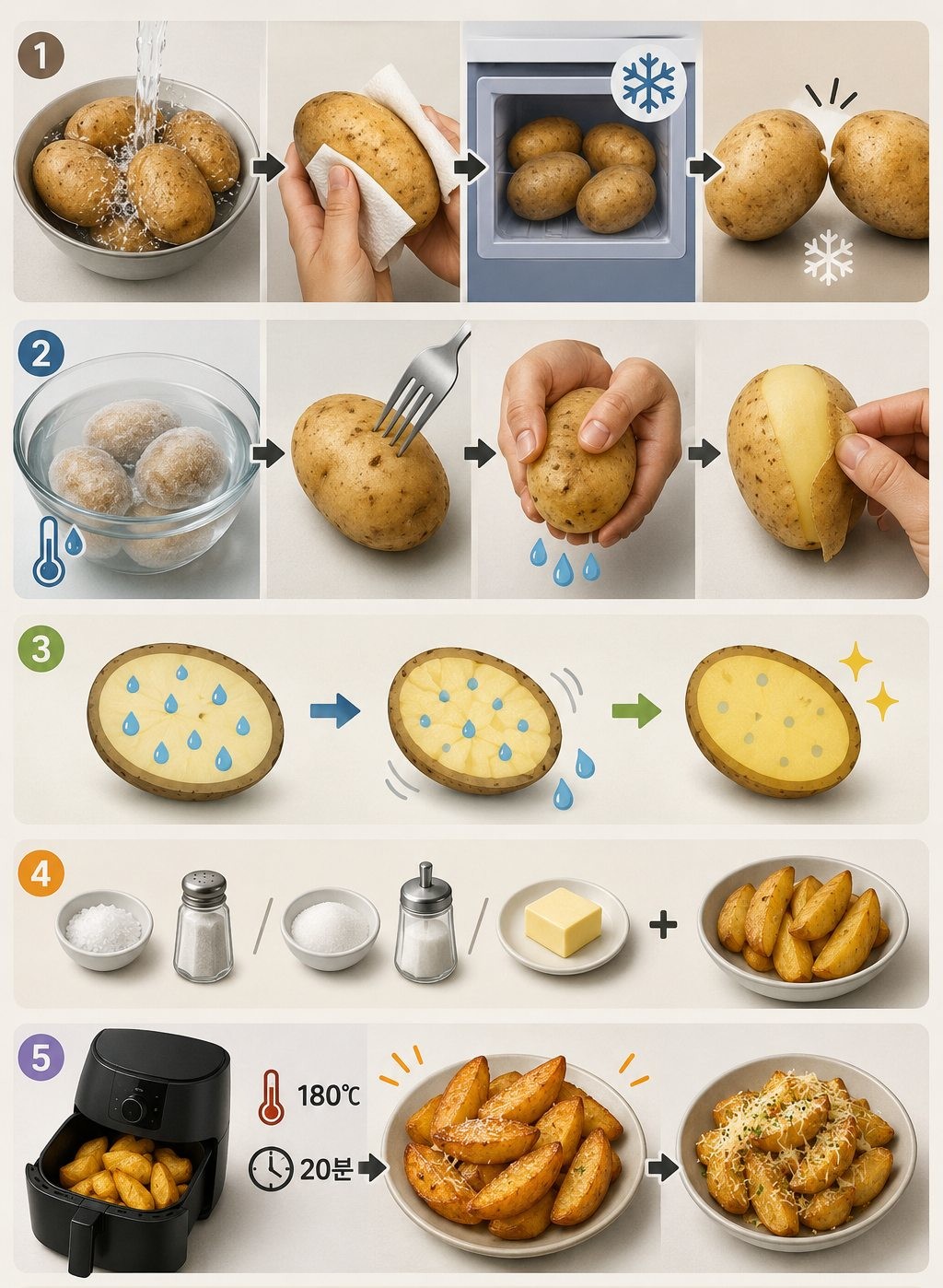 1

2

3

4

5

180℃

20분