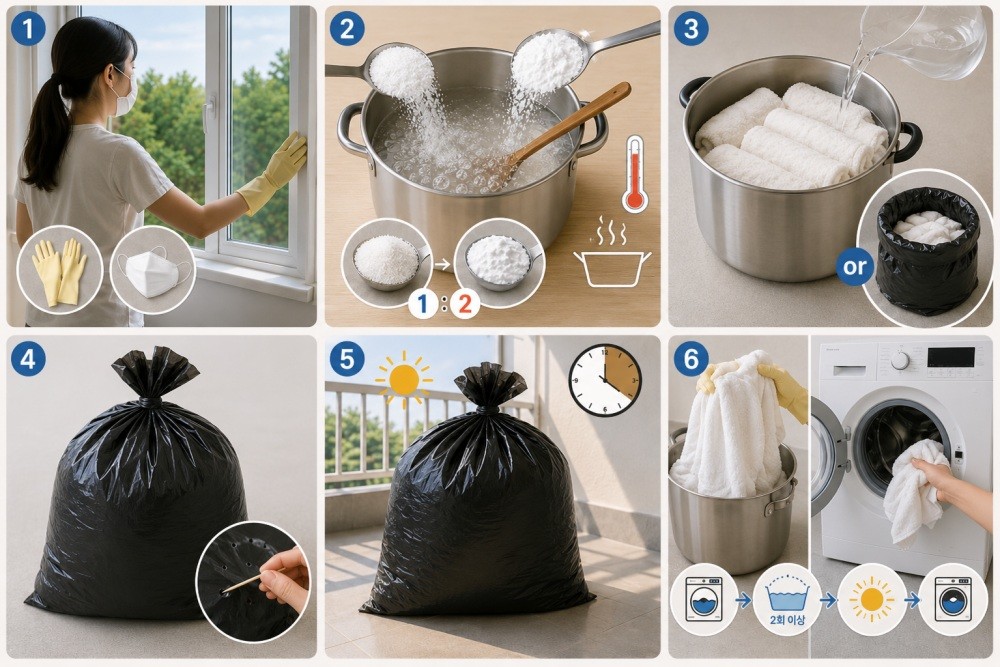 1

2

1 : 2

3

or

4

5

6

2회 이상