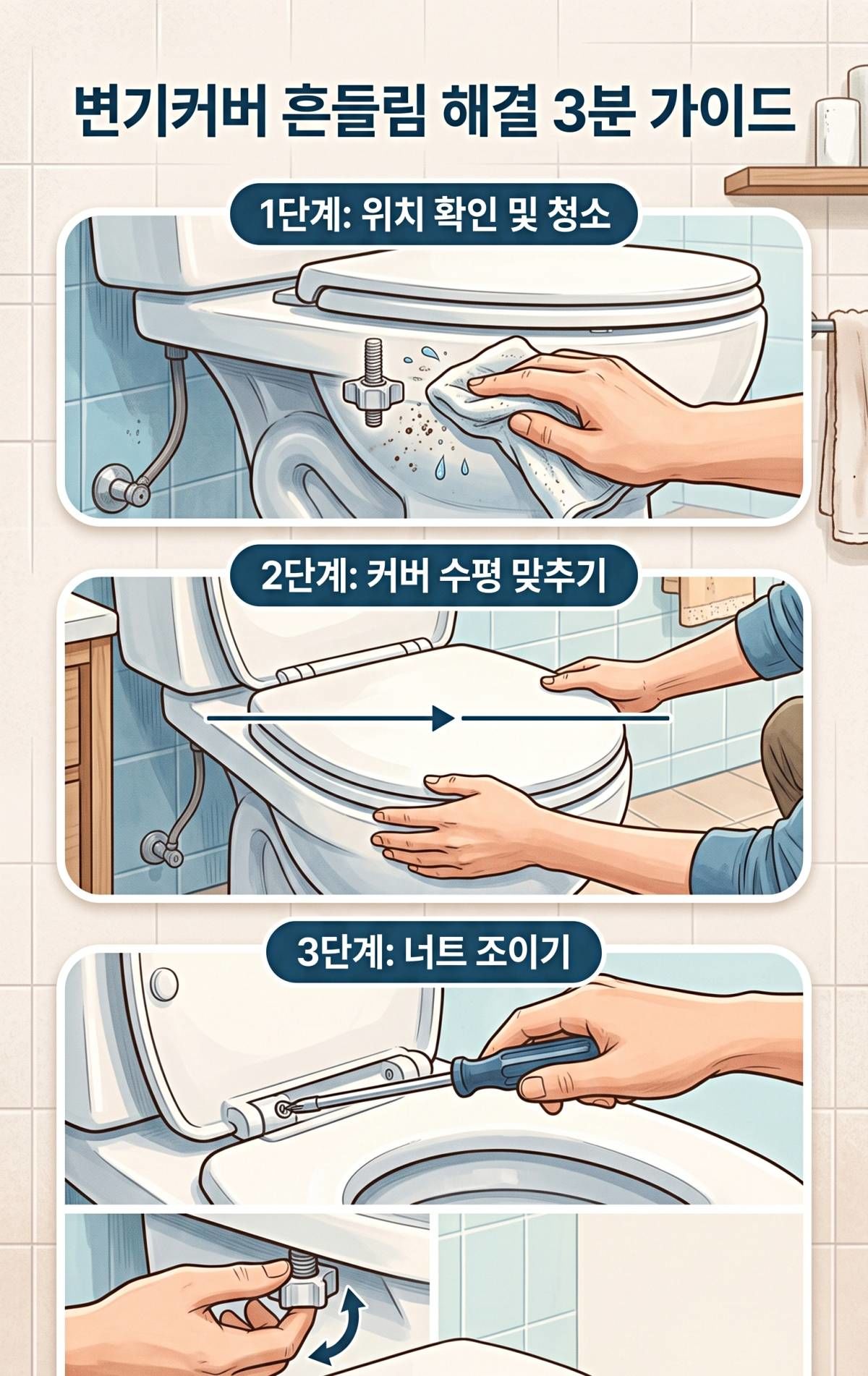 변기커버 흔들림 해결 3분 가이드

1단계: 위치 확인 및 청소

2단계: 커버 수평 맞추기

3단계: 너트 조이기