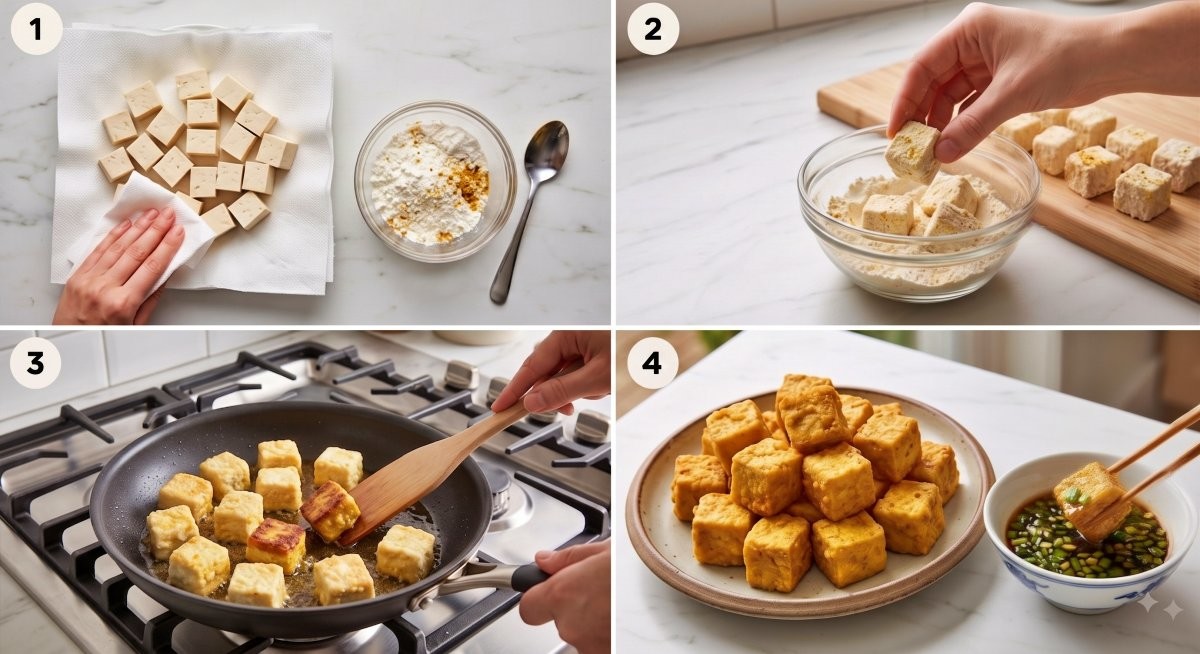 1

2

3

4