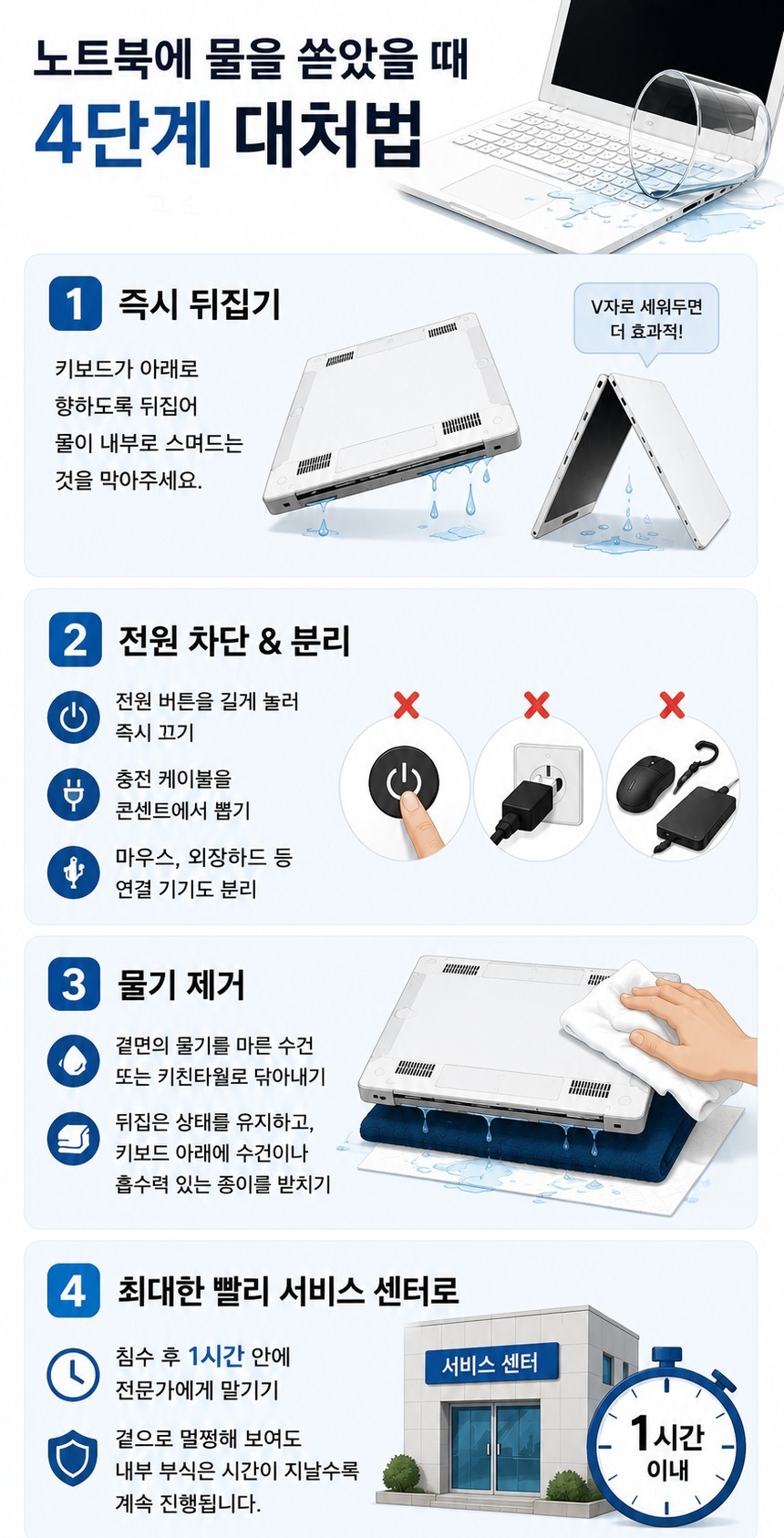 노트북에 물을 쏟았을 때

4단계 대처법

1 즉시 뒤집기

키보드가 아래로 향하도록 뒤집어 물이 내부로 스며드는 것을 막아주세요.

V자로 세워두면 더 효과적!

2 전원 차단 & 분리

전원 버튼을 길게 눌러 즉시 끄기

충전 케이블을 콘센트에서 뽑기

마우스, 외장하드 등 연결 기기도 분리

3 물기 제거

겉면의 물기를 마른 수건 또는 키친타월로 닦아내기

뒤집은 상태를 유지하고, 키보드 아래에 수건이나 흡수력 있는 종이를 받치기

4 최대한 빨리 서비스 센터로

침수 후 1시간 안에 전문가에게 맡기기

겉으로 멀쩡해 보여도 내부 부식은 시간이 지날수록 계속 진행됩니다.

서비스 센터

1시간 이내