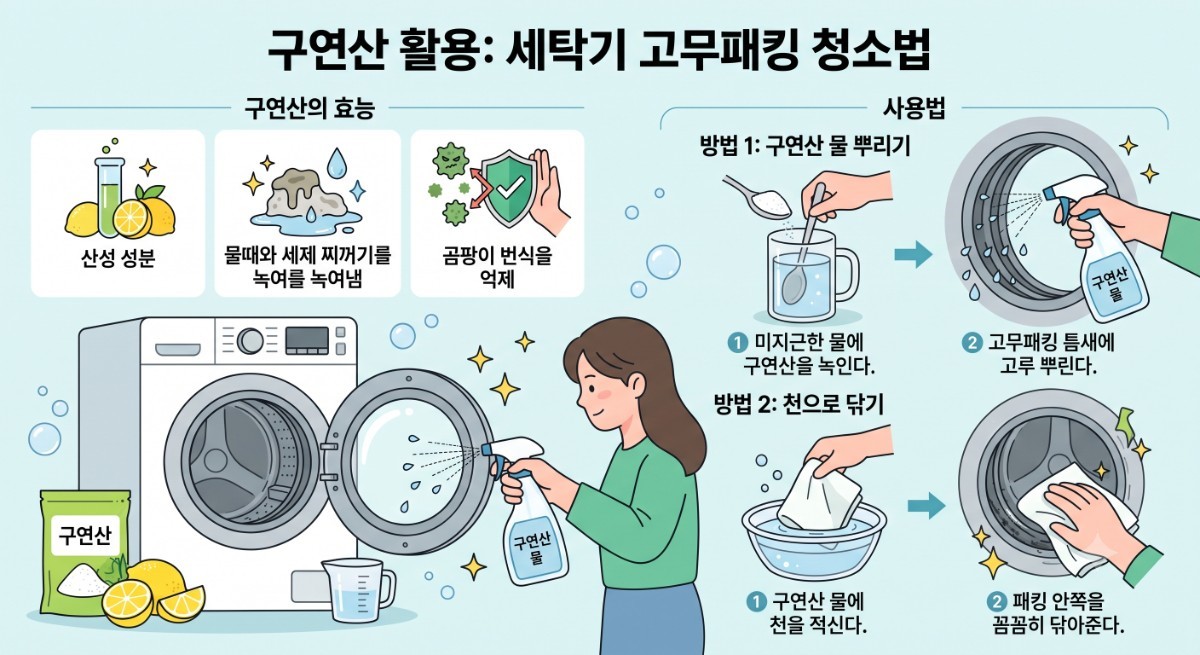 구연산 활용: 세탁기 고무패킹 청소법

구연산의 효능

산성 성분

물때와 세제 찌꺼기를 녹여를 녹여냄

곰팡이 번식을 억제

구연산

구연산 물

사용법

방법 1: 구연산 물 뿌리기

1 미지근한 물에 구연산을 녹인다.

구연산 물

2 고무패킹 틈새에 고루 뿌린다.

방법 2: 천으로 닦기

1 구연산 물에 천을 적신다.

2 패킹 안쪽을 꼼꼼히 닦아준다.