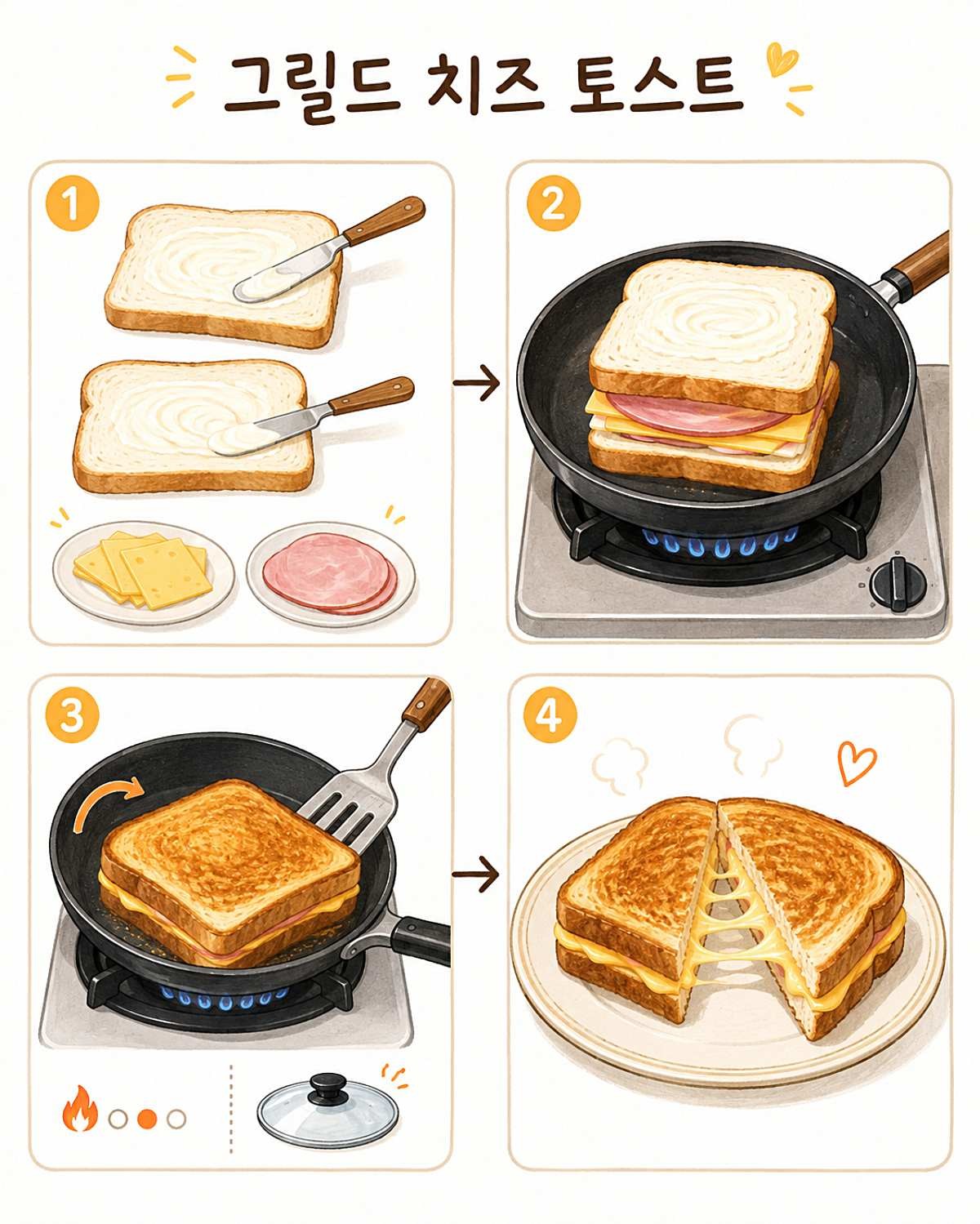 그릴드 치즈 토스트

1

2

3

4